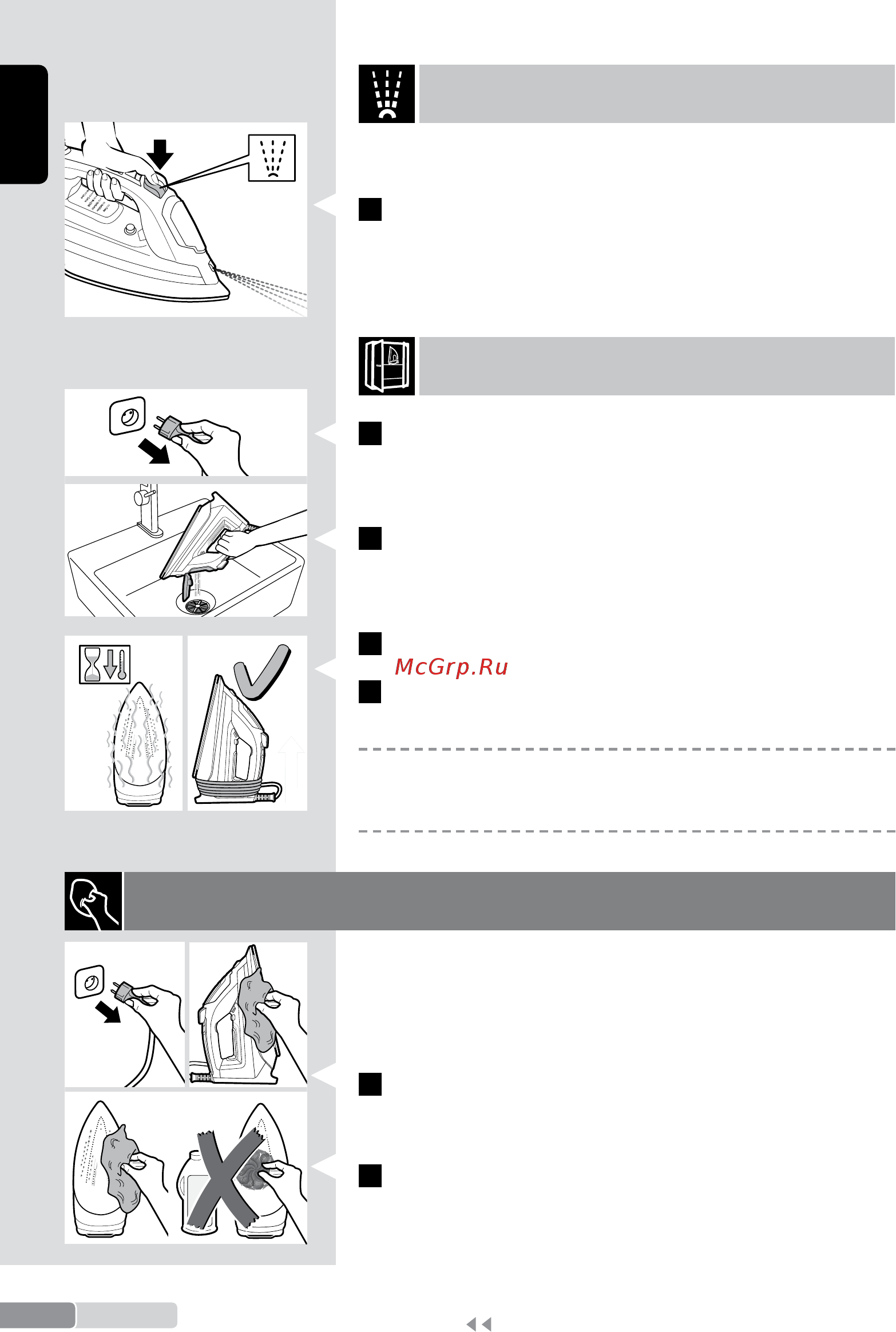 McGrp.Ru