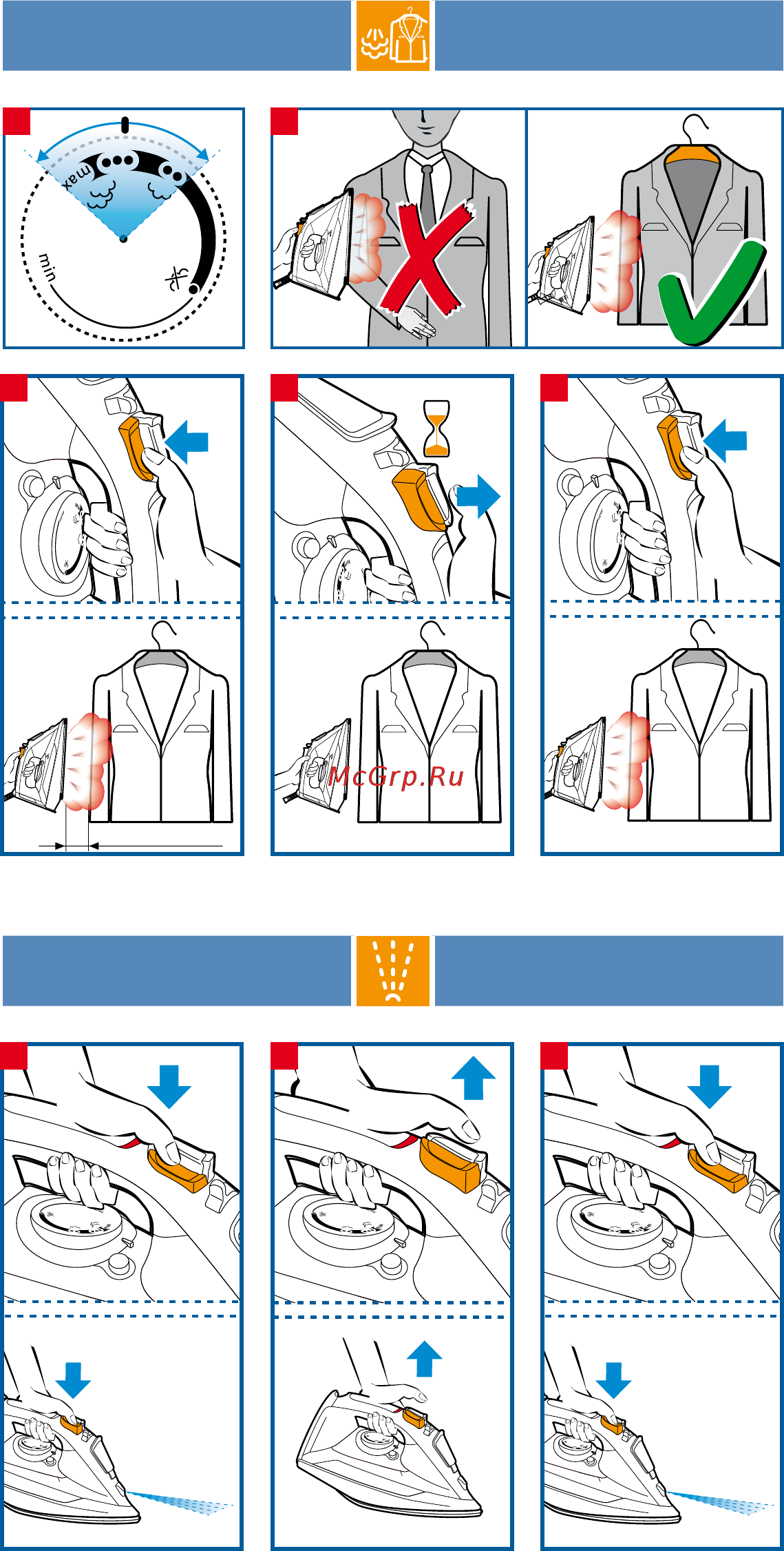 max

min

McGrp.Ru