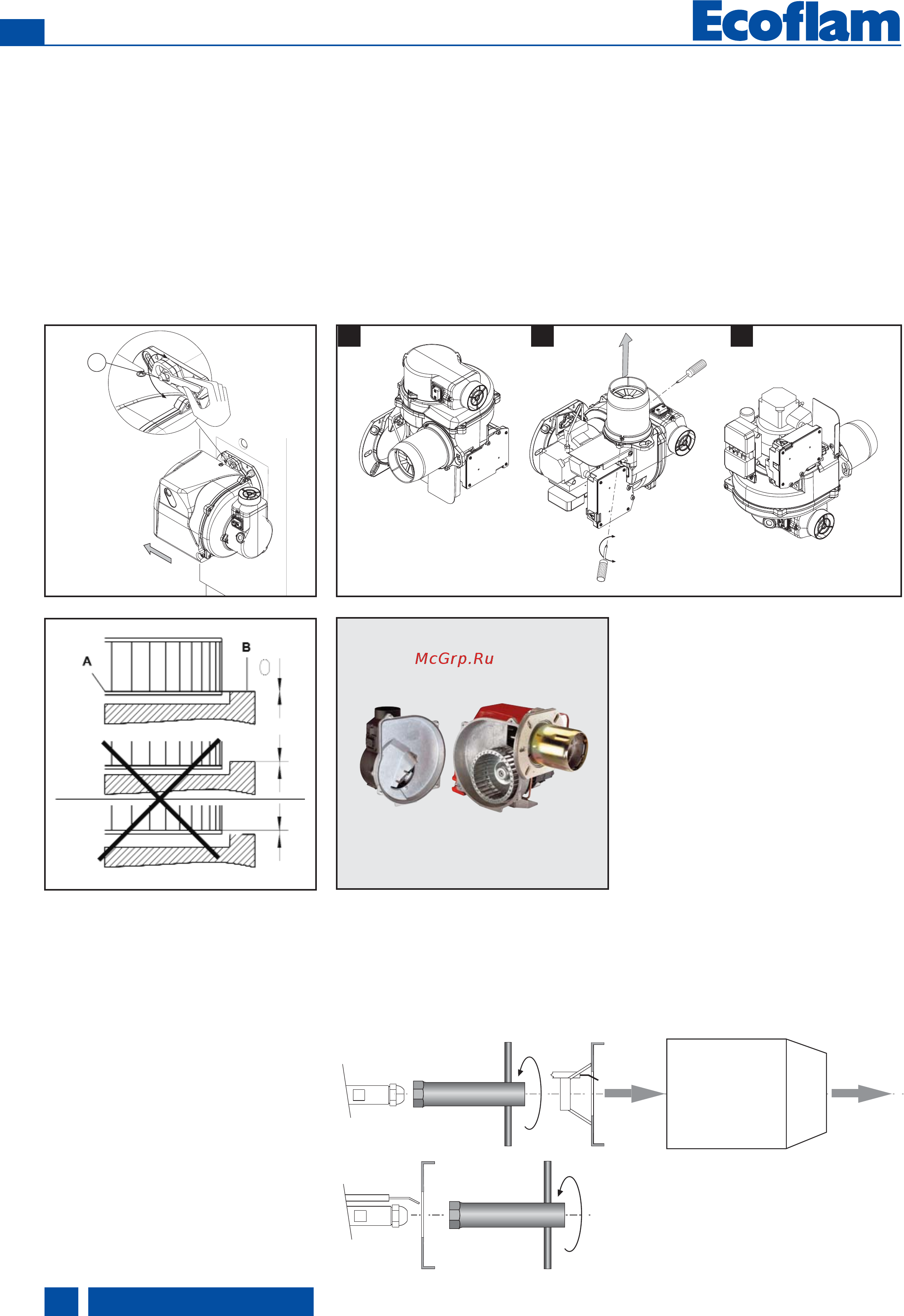 Ecoflam

A

B

McGrp.Ru