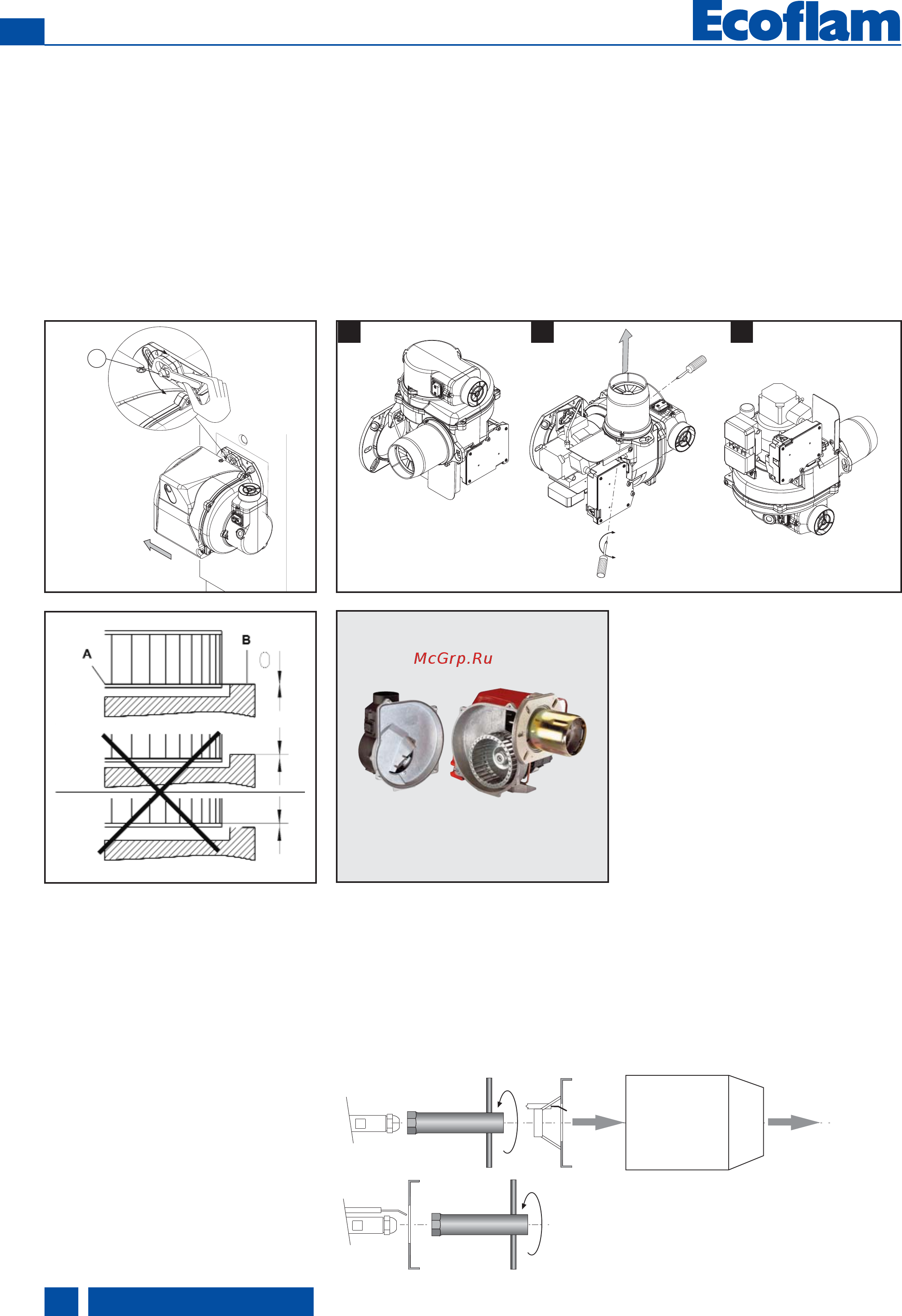 Ecoflam

A

B

McGrp.Ru