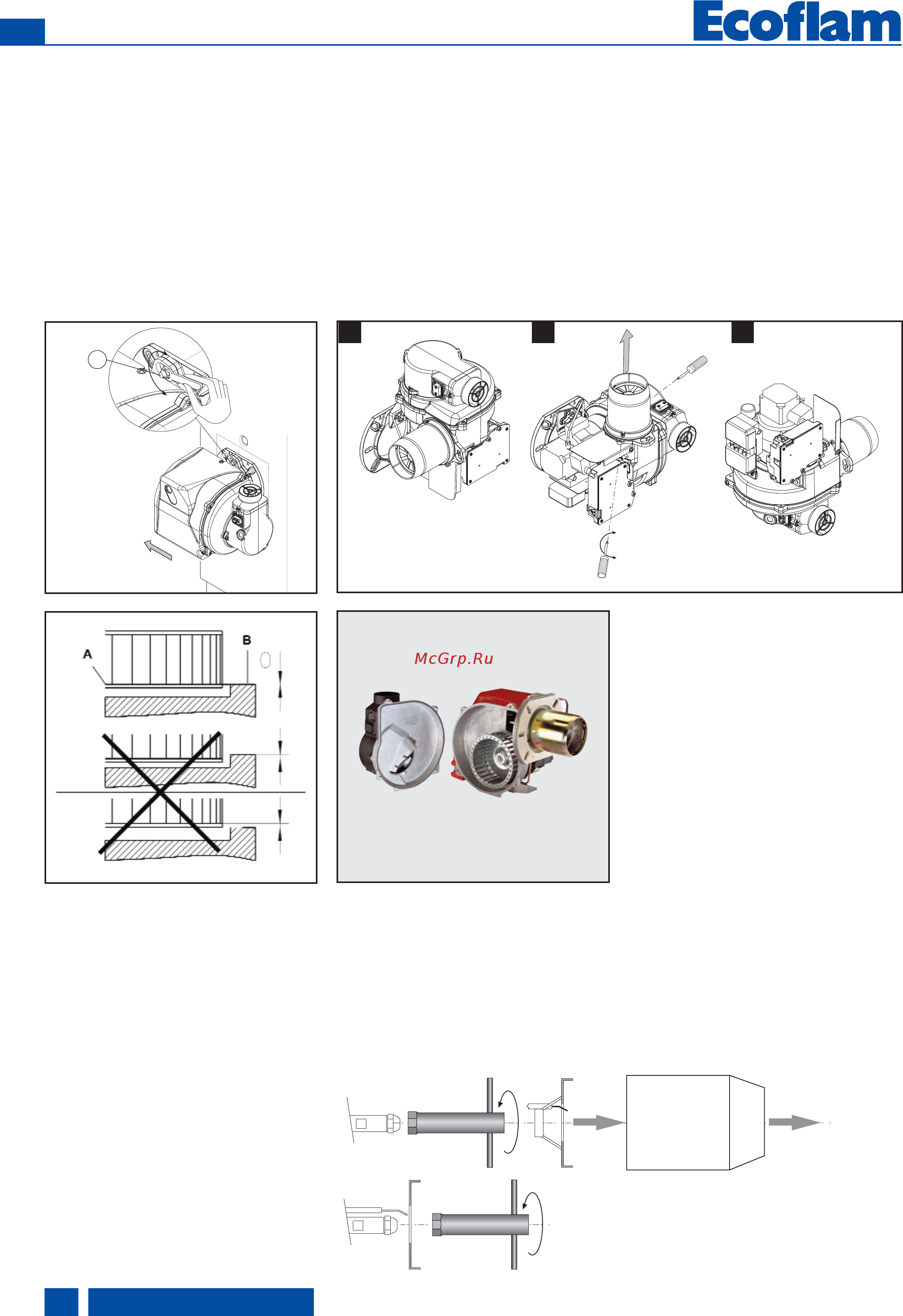 Ecoflam

A

B

McGrp.Ru