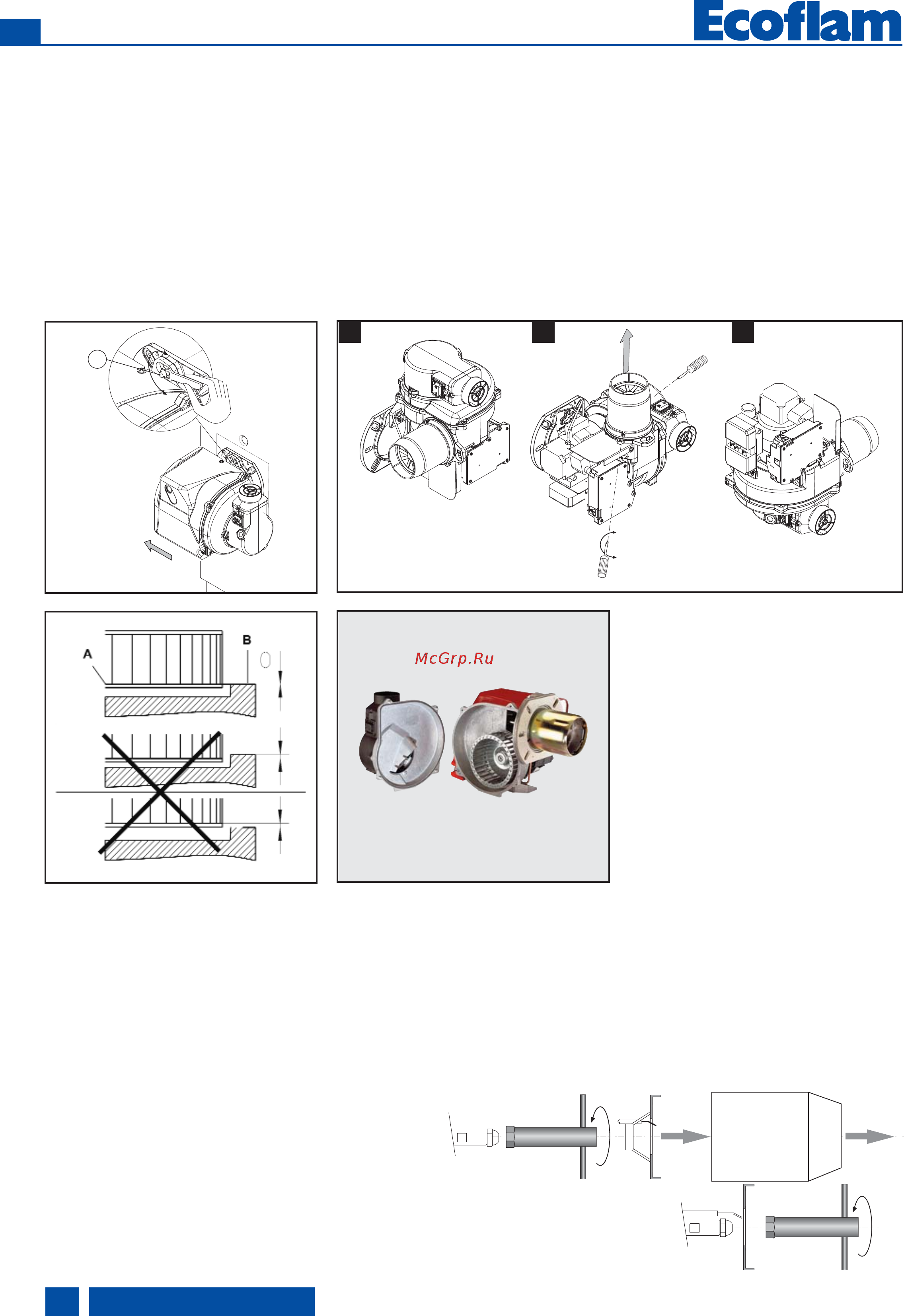 Ecoflam

A

B

McGrp.Ru