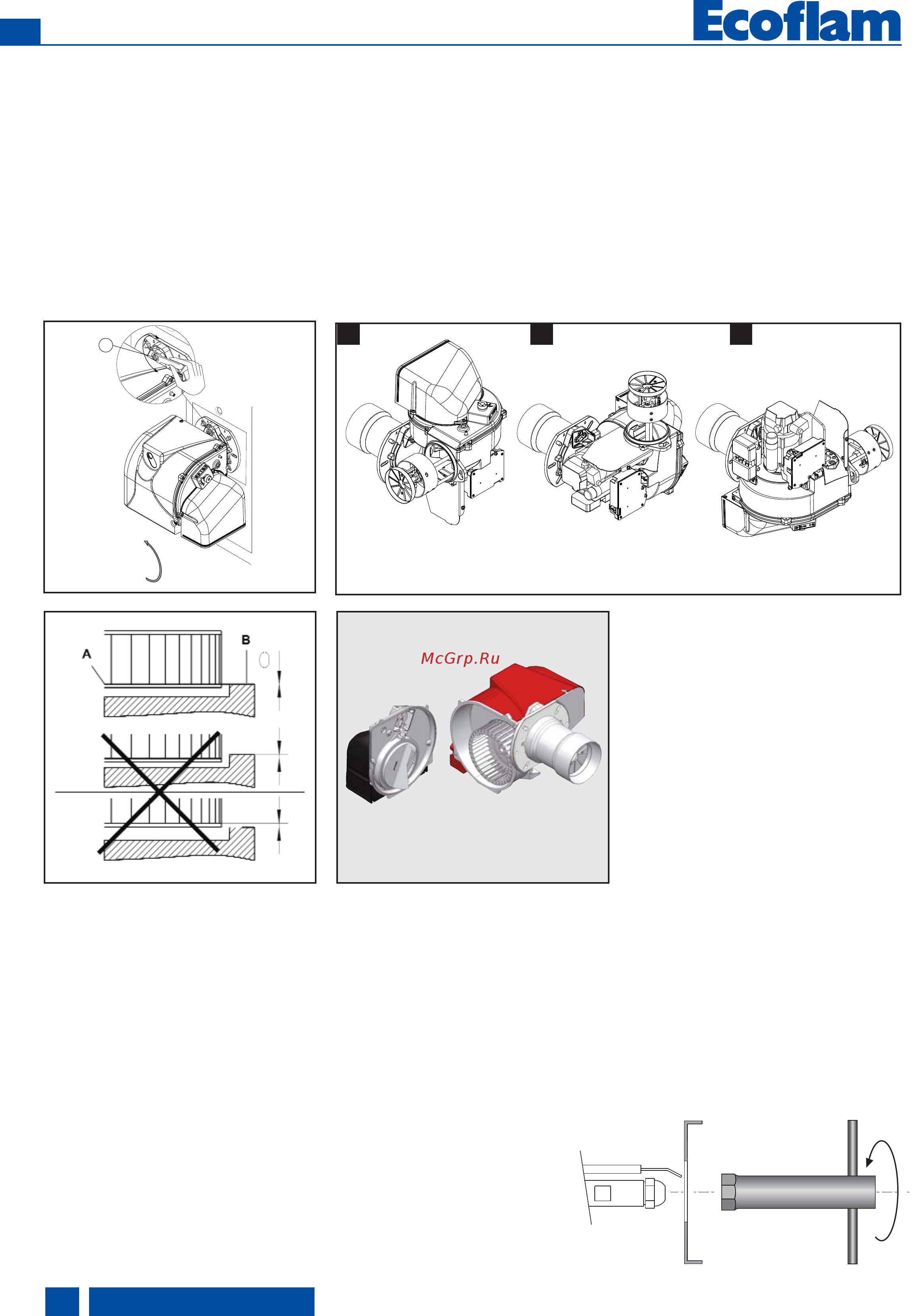 Ecoflam

A

B

McGrp.Ru