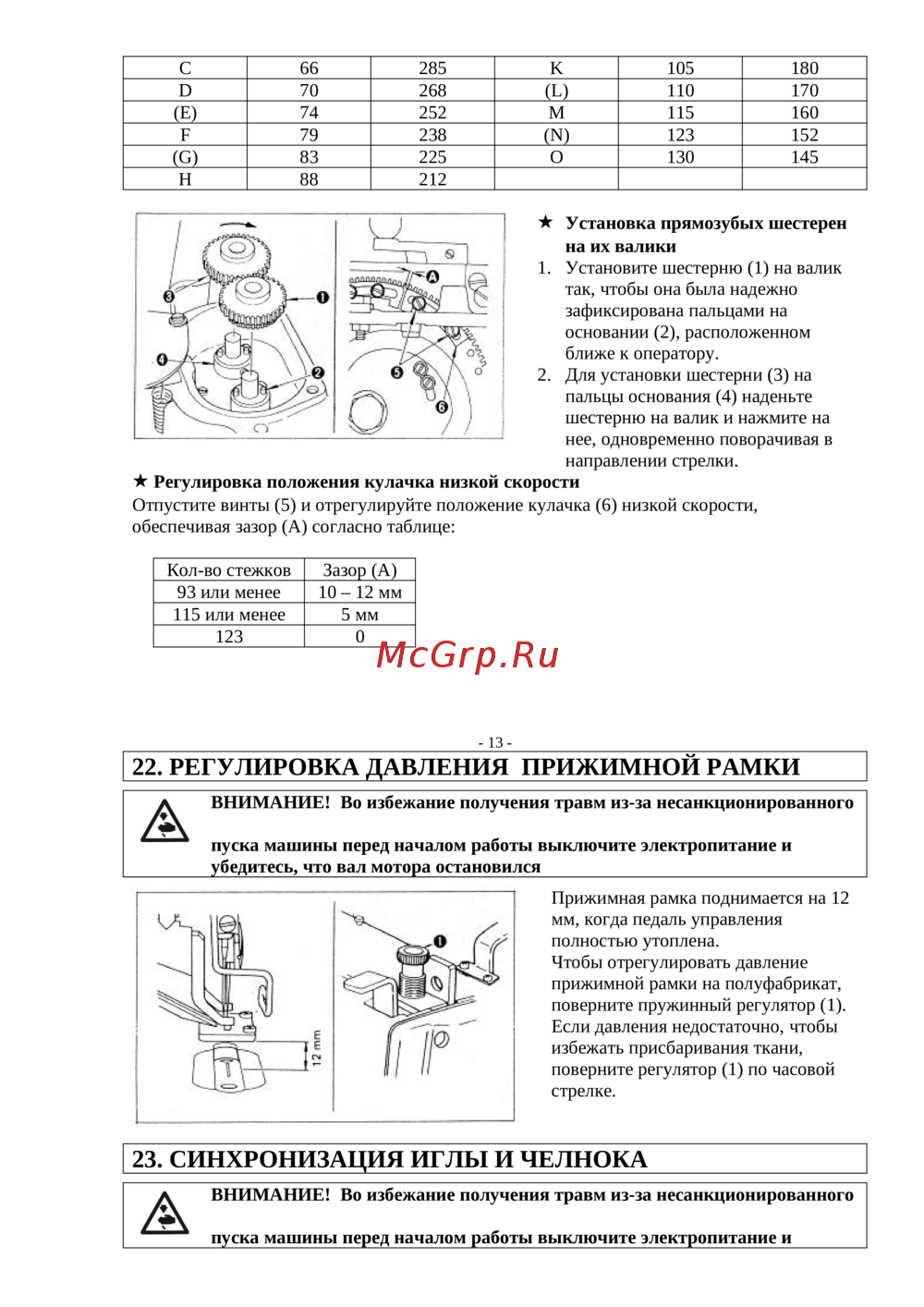 | C | 66 | 285 | K | 105 | 180 |
|---|---|---|---|---|---|
| D | 70 | 268 | (L) | 110 | 170 |
| (E) | 74 | 252 | M | 115 | 160 |
| F | 79 | 238 | (N) | 123 | 152 |
| (G) | 83 | 225 | O | 130 | 145 |
| H | 88 | 212 | | | |

❸ ❶ ❹ ❷ Ⓐ ❺ ❻

★ Установка прямозубых шестерен на их валики
1. Установите шестерню (1) на валик так, чтобы она была надежно зафиксирована пальцами на основании (2), расположенном ближе к оператору.
2. Для установки шестерни (3) на пальцы основания (4) наденьте шестерню на валик и нажмите на нее, одновременно поворачивая в направлении стрелки.

★ Регулировка положения кулачка низкой скорости
Отпустите винты (5) и отрегулируйте положение кулачка (6) низкой скорости, обеспечивая зазор (А) согласно таблице:

| Кол-во стежков | Зазор (А) |
|---|---|
| 93 или менее | 10 – 12 мм |
| 115 или менее | 5 мм |
| 123 | 0 |

McGrp.Ru

- 13 -

22. РЕГУЛИРОВКА ДАВЛЕНИЯ ПРИЖИМНОЙ РАМКИ

ВНИМАНИЕ! Во избежание получения травм из-за несанкционированного пуска машины перед началом работы выключите электропитание и убедитесь, что вал мотора остановился

12 mm ❶

Прижимная рамка поднимается на 12 мм, когда педаль управления полностью утоплена.
Чтобы отрегулировать давление прижимной рамки на полуфабрикат, поверните пружинный регулятор (1). Если давления недостаточно, чтобы избежать присбаривания ткани, поверните регулятор (1) по часовой стрелке.

23. СИНХРОНИЗАЦИЯ ИГЛЫ И ЧЕЛНОКА

ВНИМАНИЕ! Во избежание получения травм из-за несанкционированного пуска машины перед началом работы выключите электропитание и