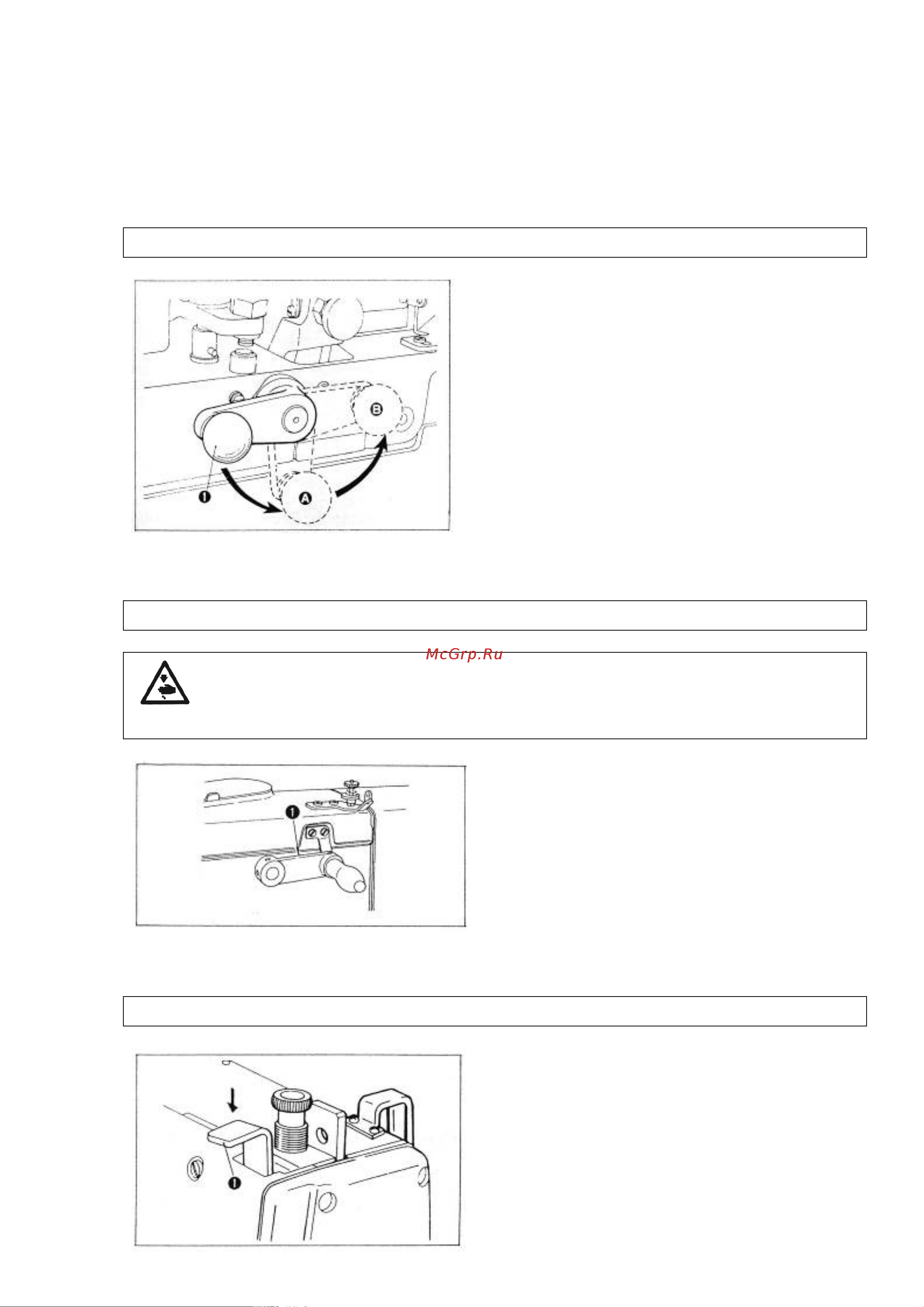 B

1

A

McGrp.Ru

1

1