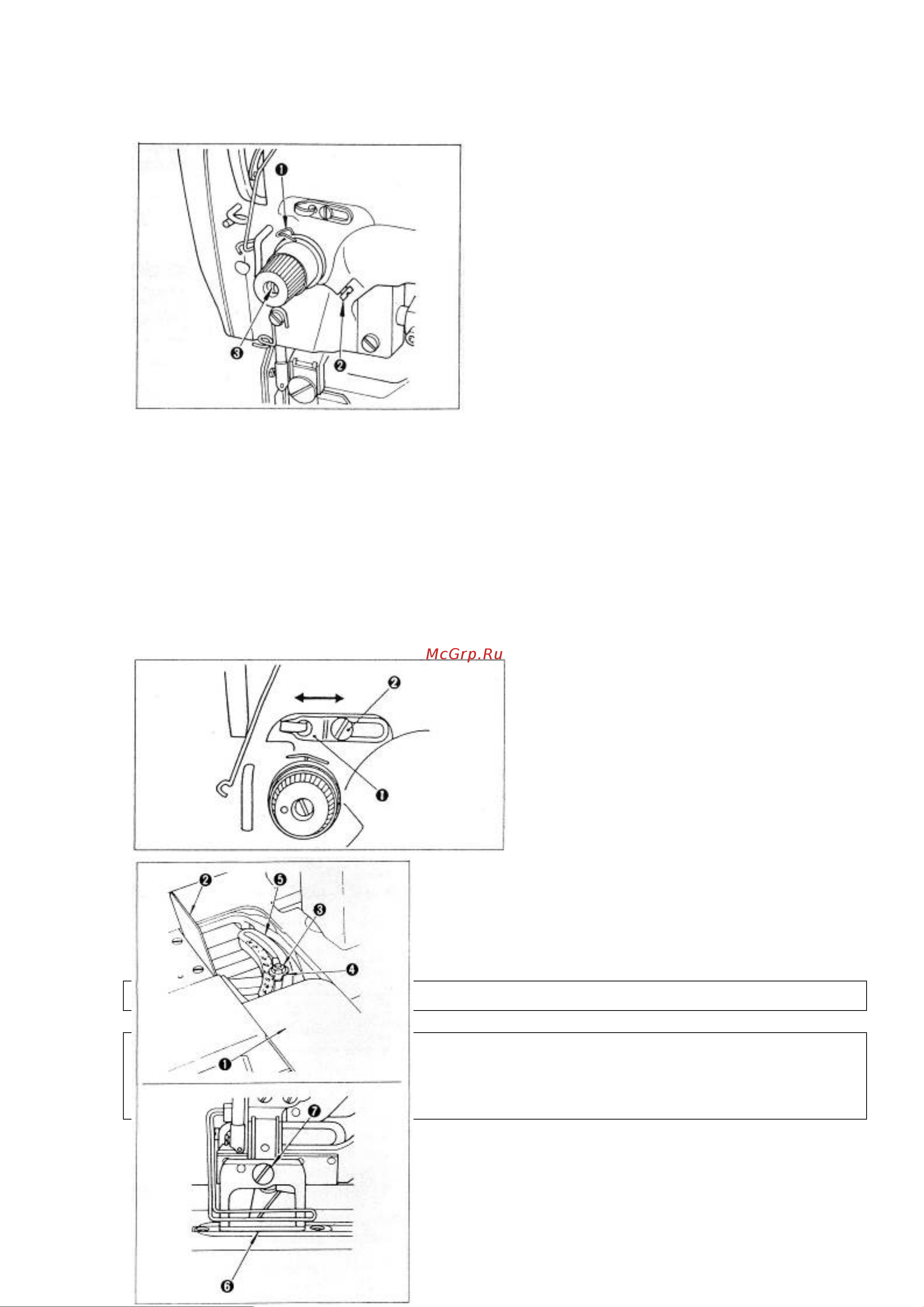 ❶
❸
❷

McGrp.Ru

❷
❶

❷
❺
❸
❹
❶
❼
❻