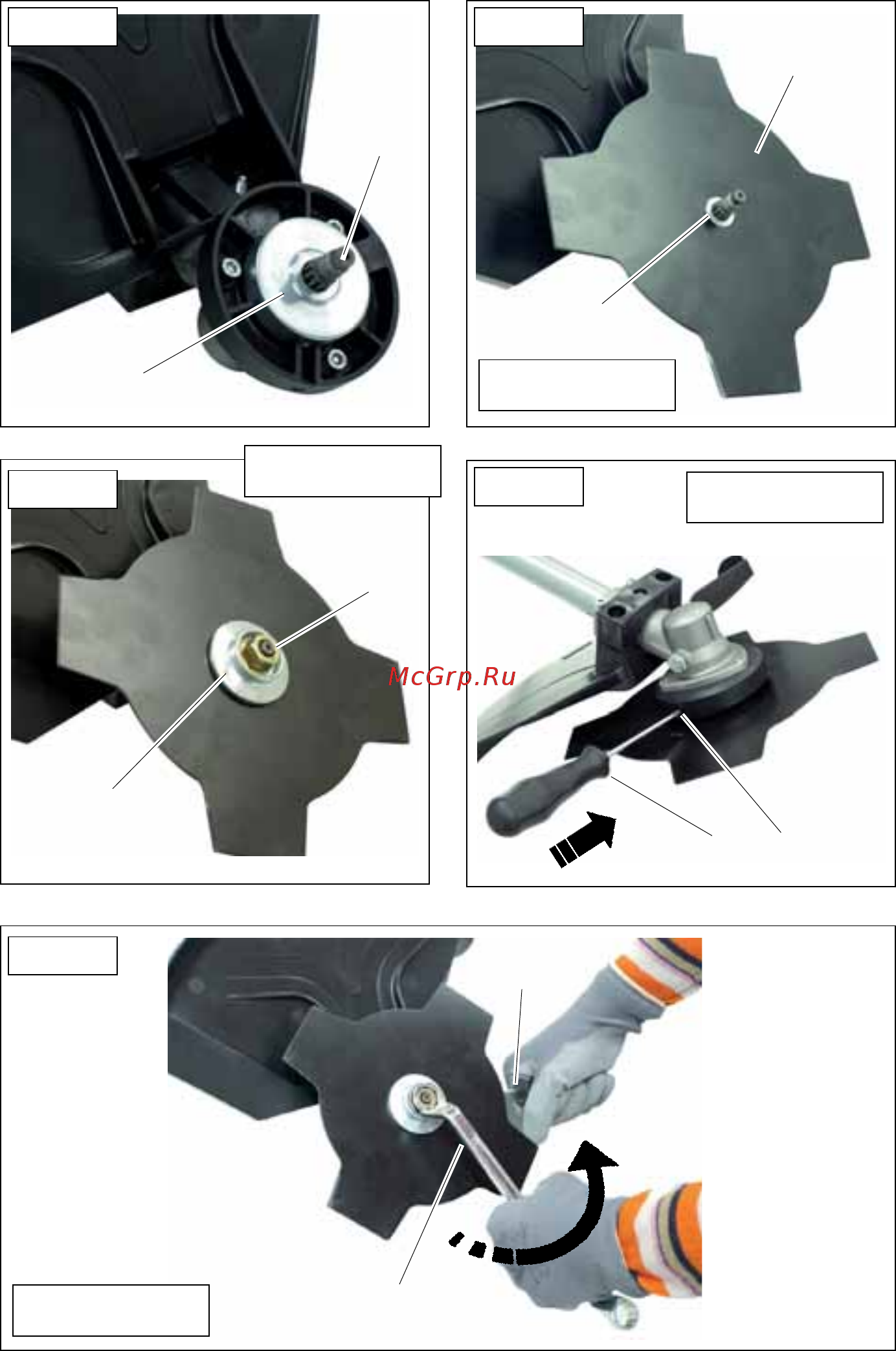 McGrp.Ru