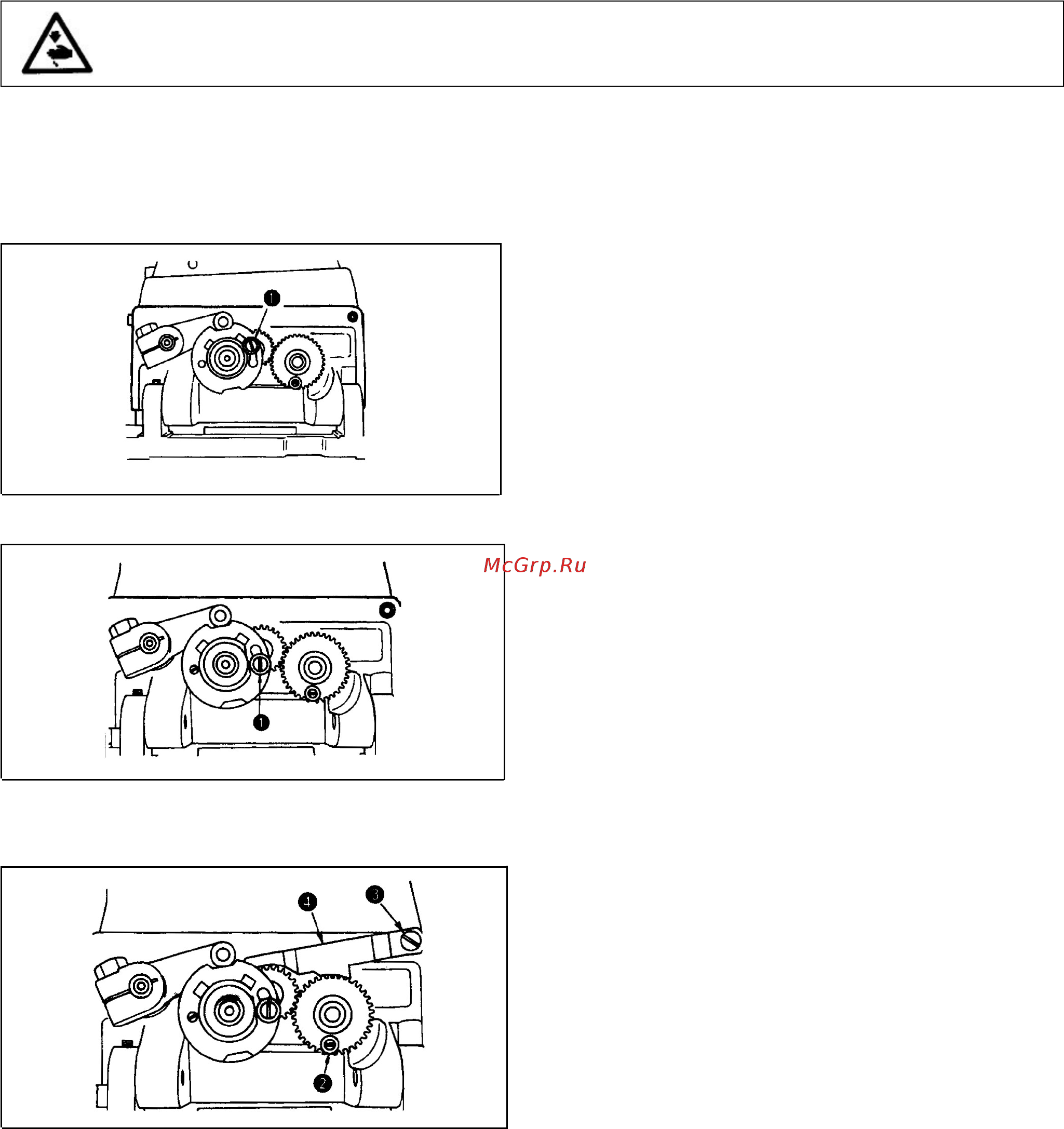 1

McGrp.Ru

1

4
3
2