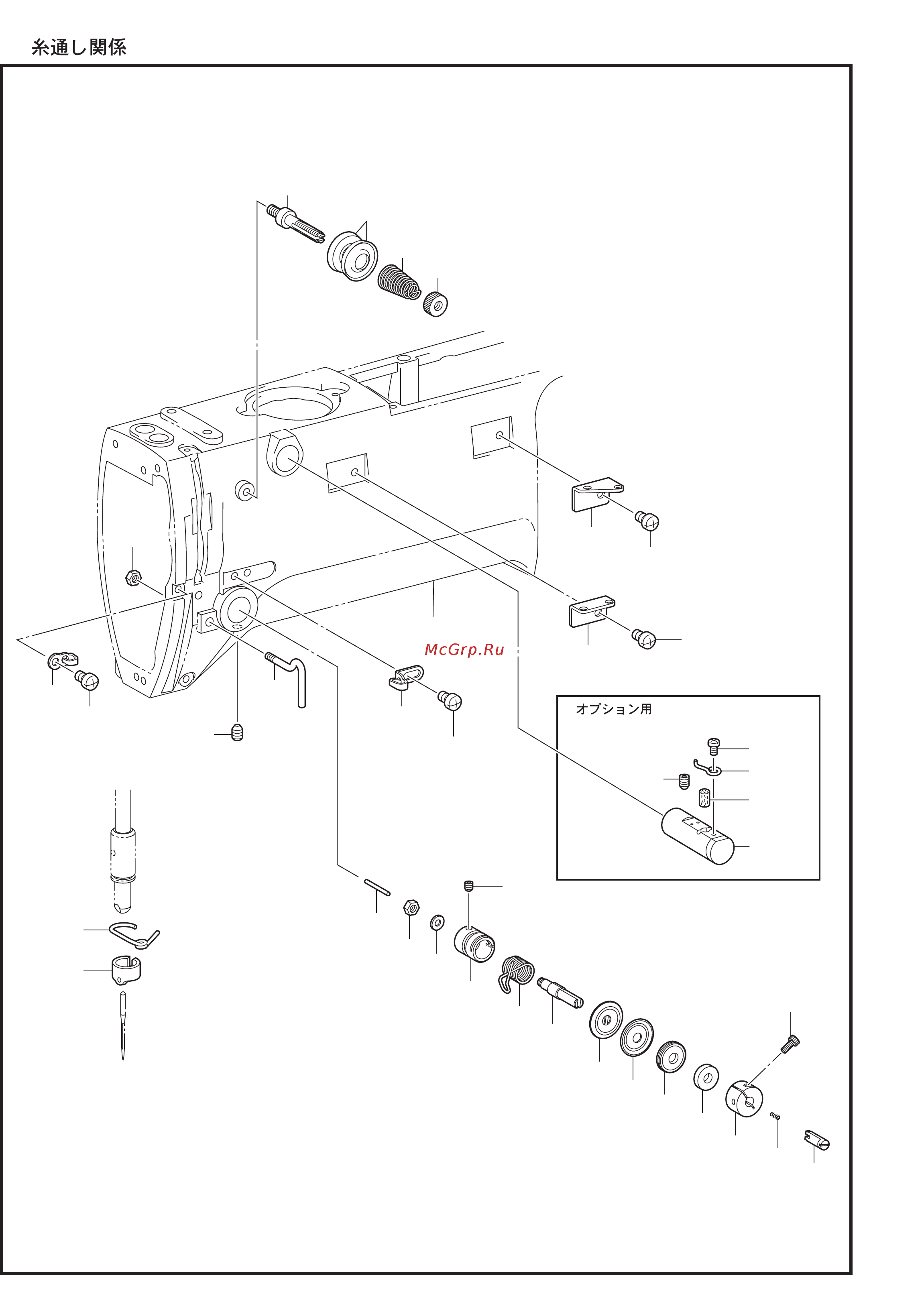 糸通し関係

McGrp.Ru

オプション用