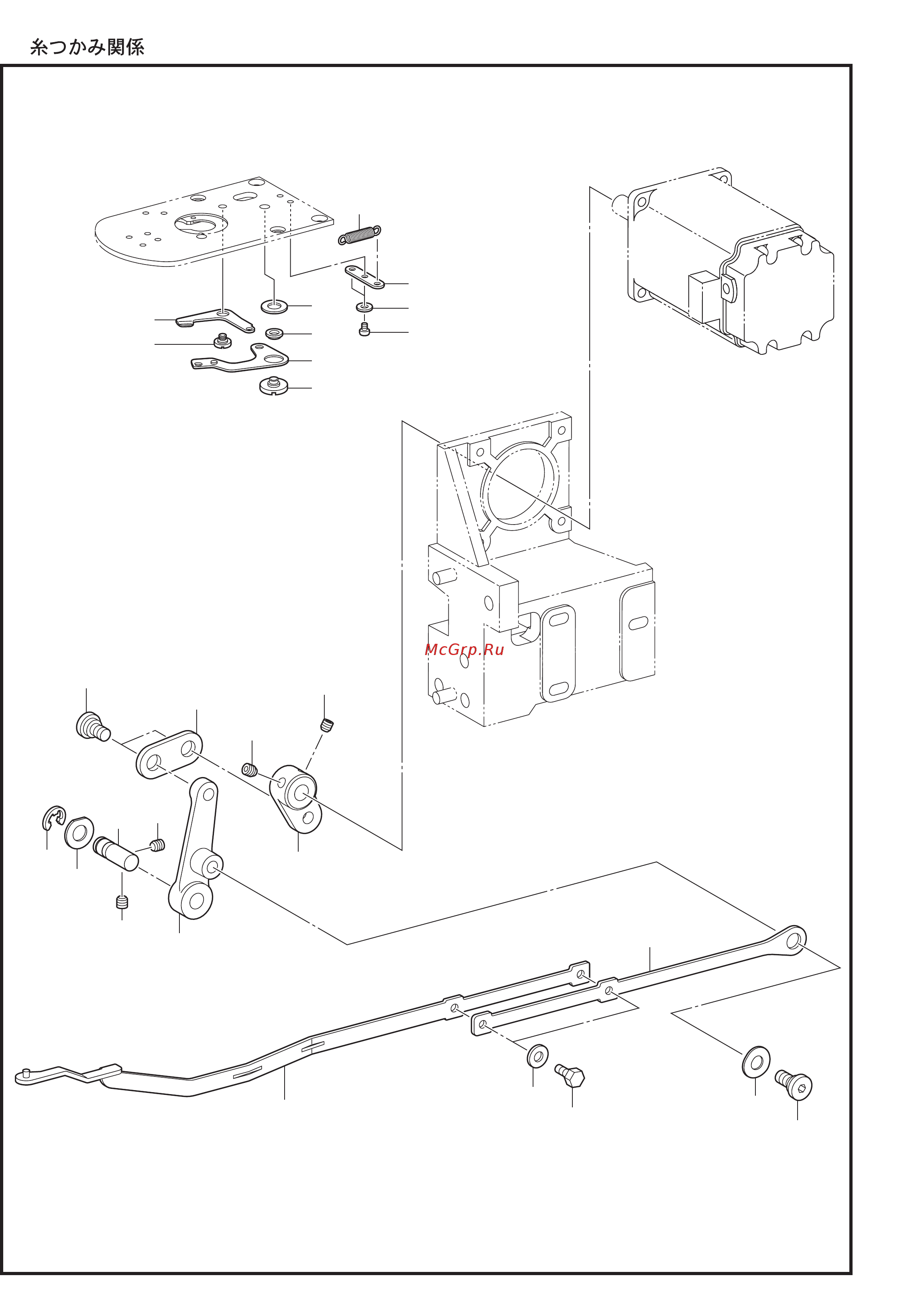 糸つかみ関係

McGrp.Ru