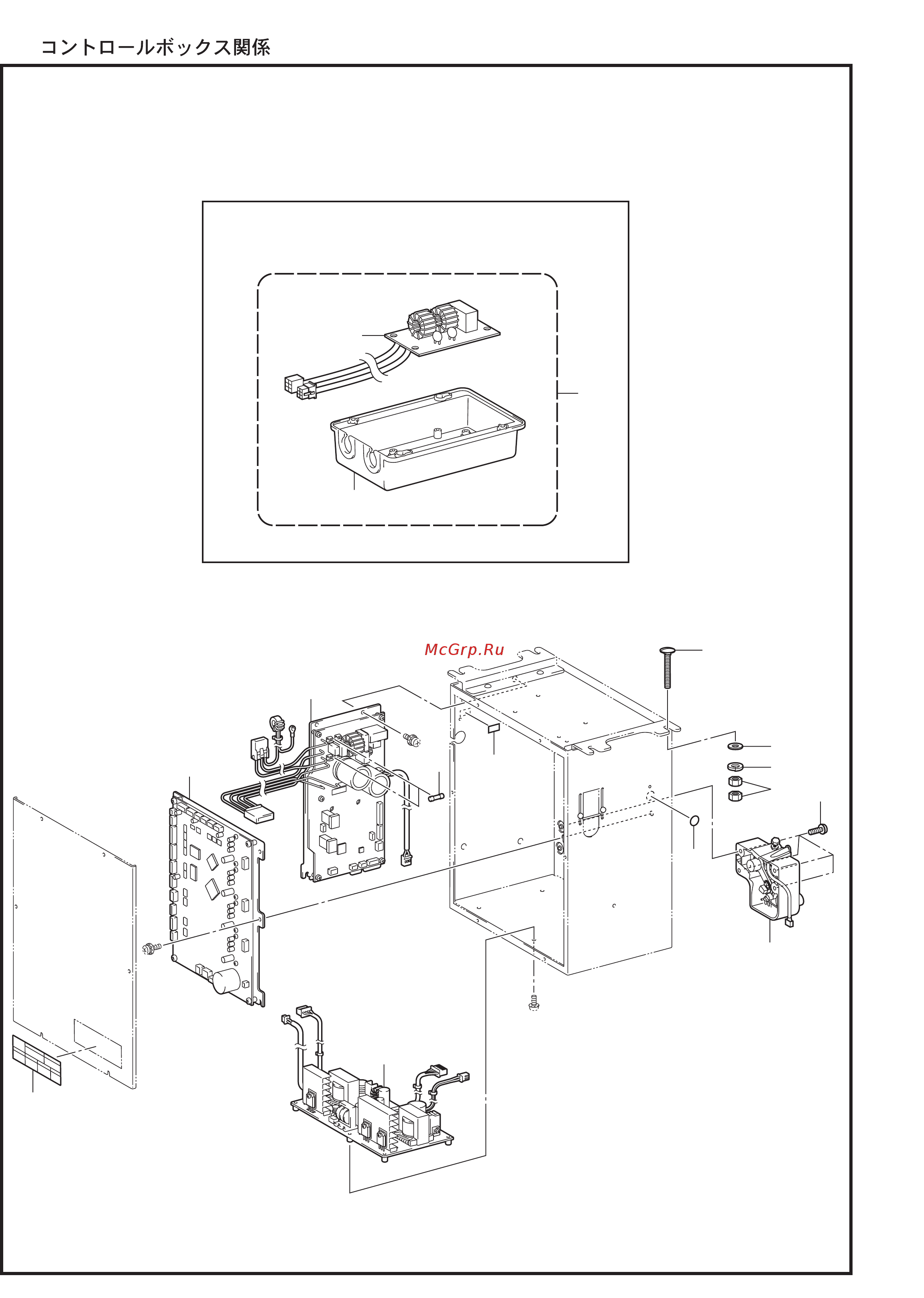 コントロールボックス関係

McGrp.Ru