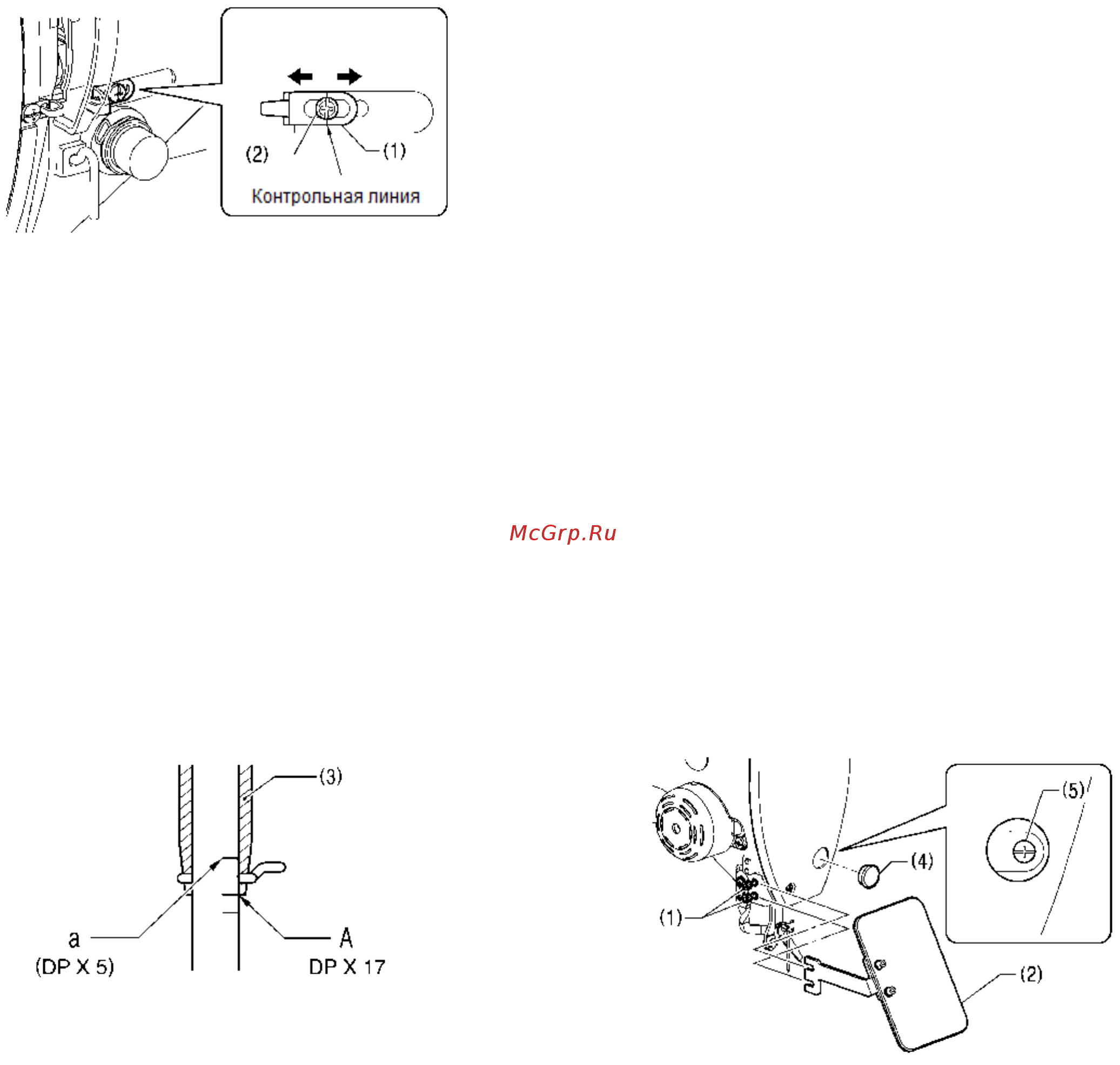 (2)
(1)
Контрольная линия

McGrp.Ru

(3)
a
(DP X 5)
A
DP X 17

(5)
(4)
(1)
(2)