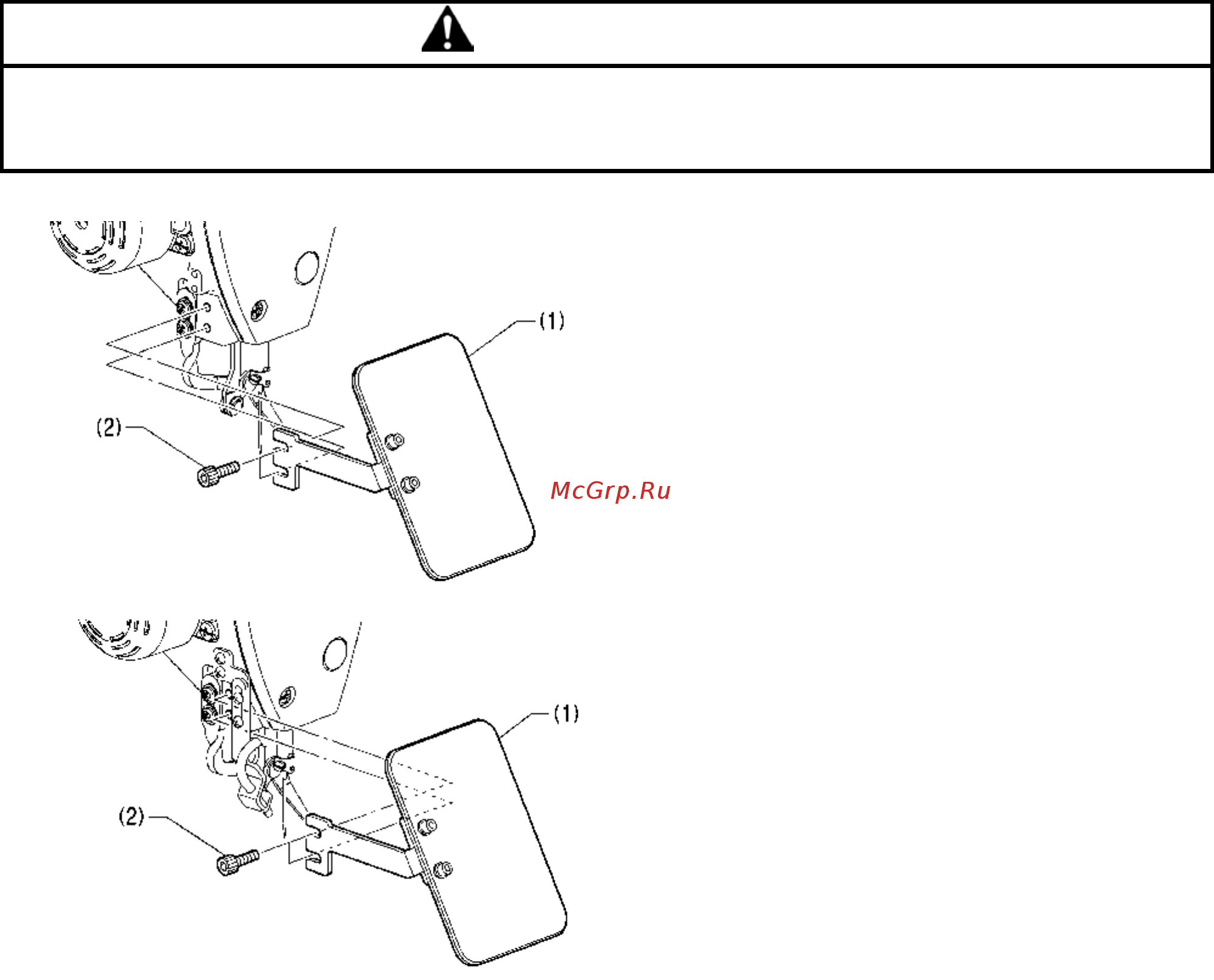 (1)

(2)

McGrp.Ru

(1)

(2)