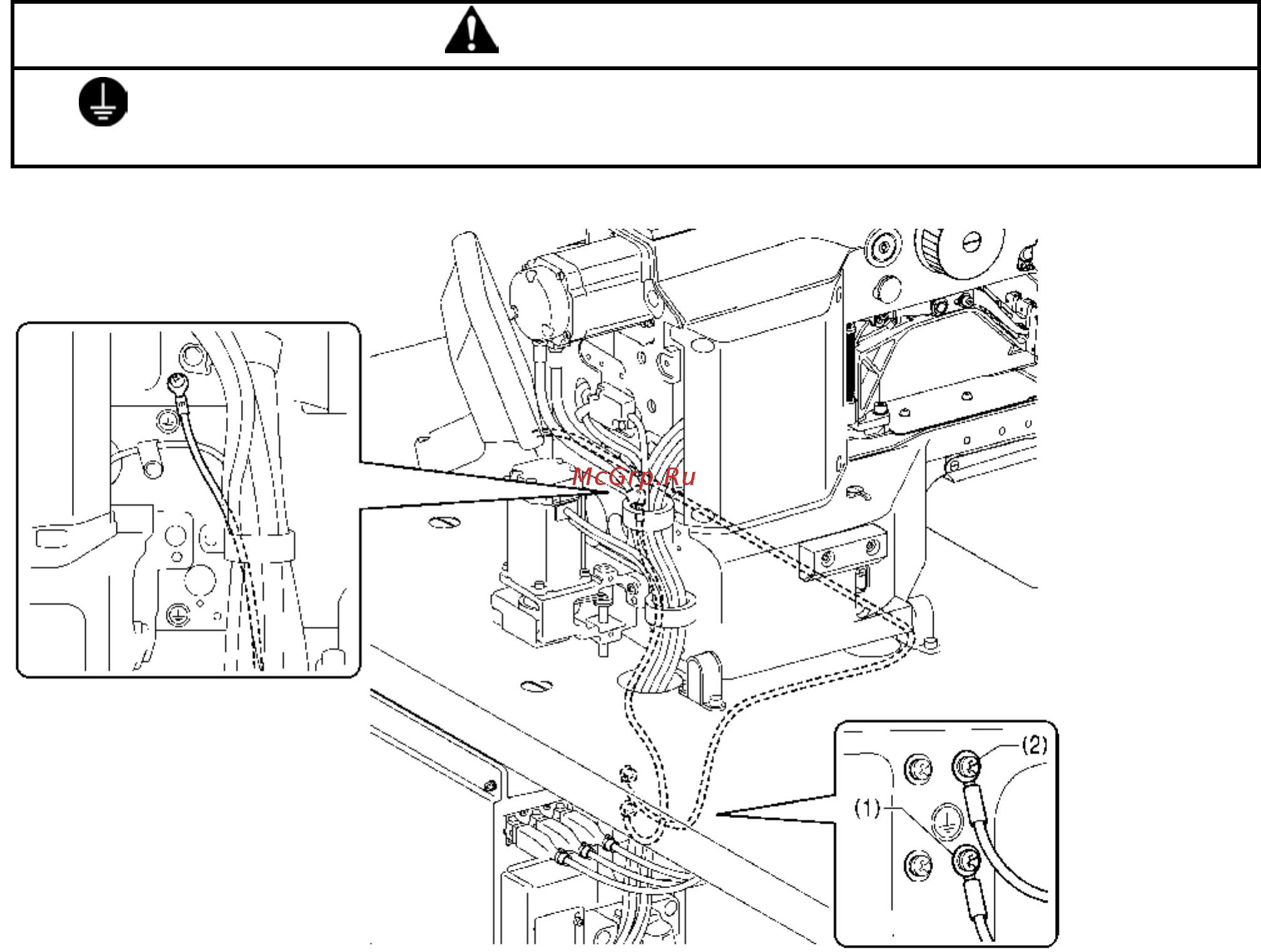 McGrp.Ru

(2)

(1)