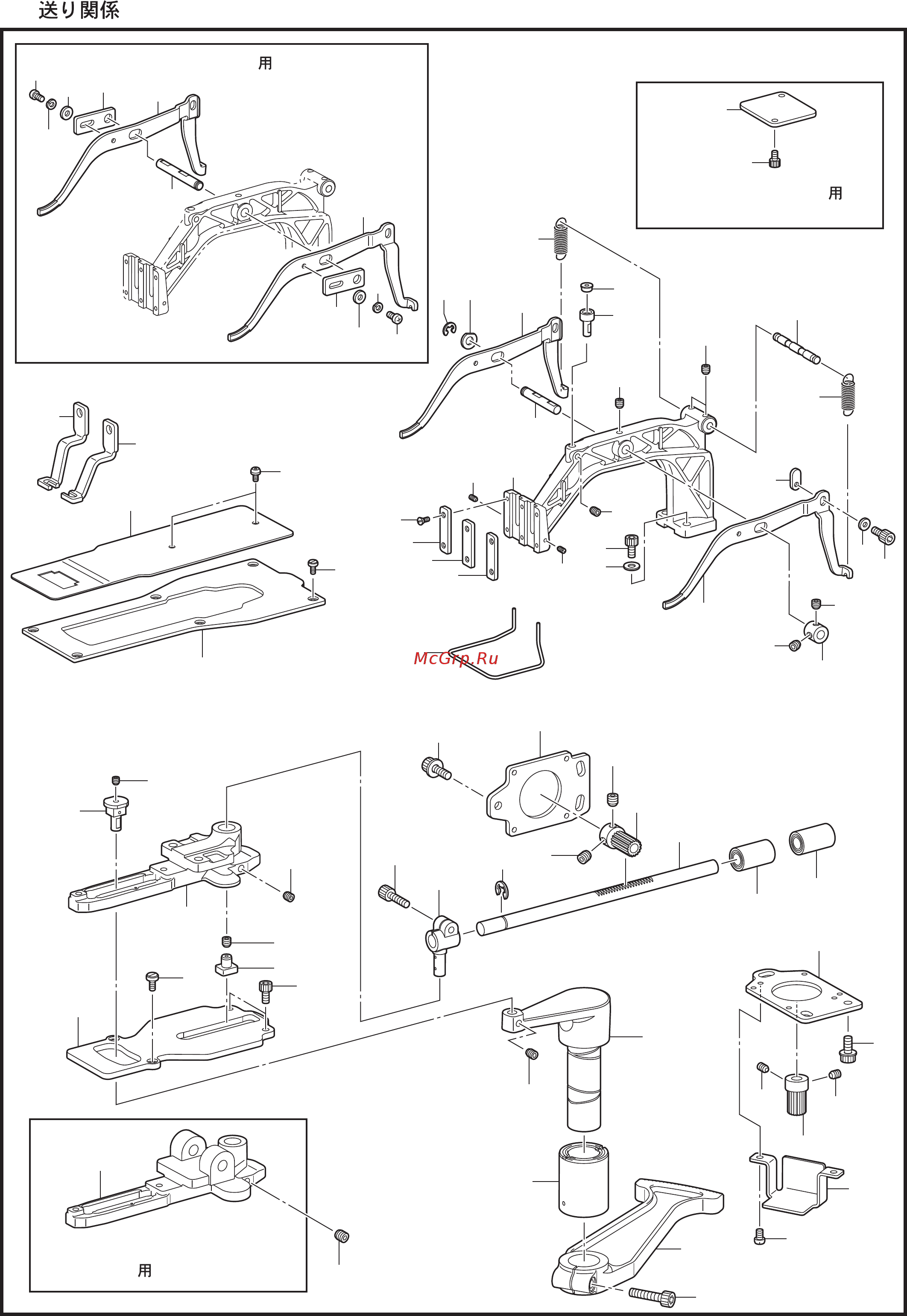 送り関係

用

用

McGrp.Ru

用