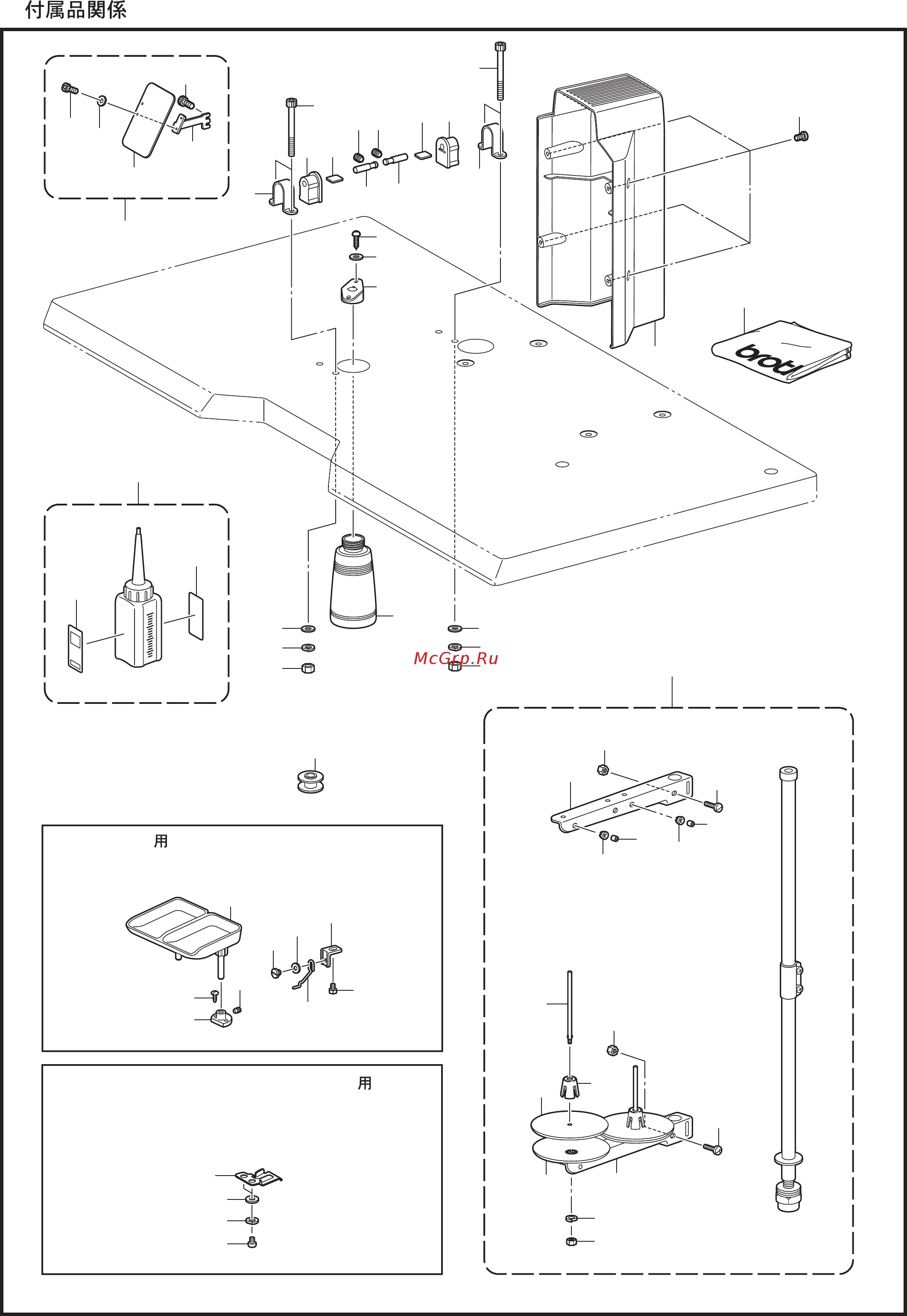 付属品関係

brot

McGrp.Ru

用

用