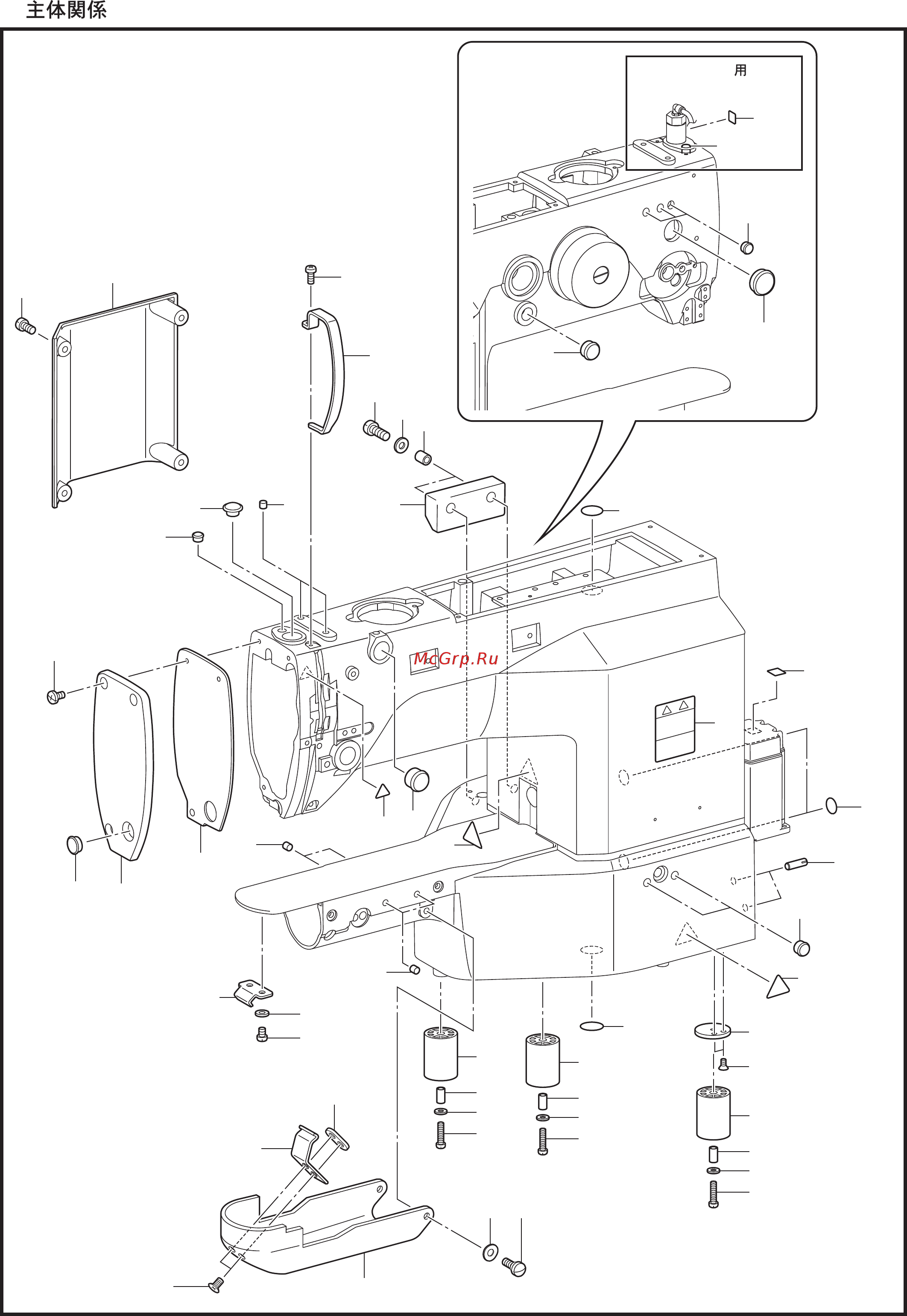 主体関係

用

McGrp.Ru