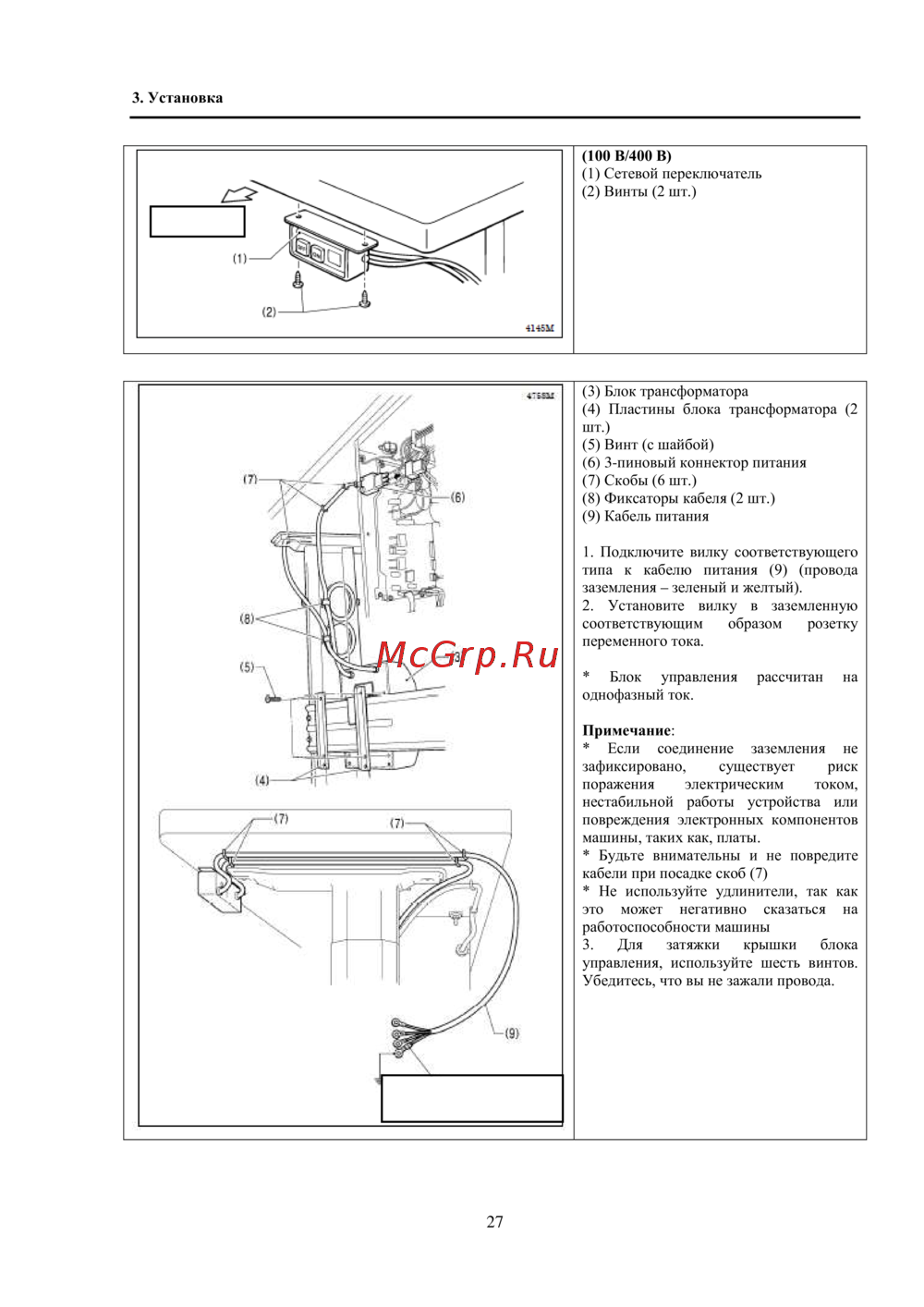 3. Установка

(1)
(2)
4145M

(100 В/400 В)
(1) Сетевой переключатель
(2) Винты (2 шт.)

4756M
(7)
(6)
(8)
(5)
(3)
(4)
(7)
(7)
(9)

McGrp.Ru

(3) Блок трансформатора
(4) Пластины блока трансформатора (2 шт.)
(5) Винт (с шайбой)
(6) 3-пиновый коннектор питания
(7) Скобы (6 шт.)
(8) Фиксаторы кабеля (2 шт.)
(9) Кабель питания

1. Подключите вилку соответствующего типа к кабелю питания (9) (провода заземления – зеленый и желтый).
2. Установите вилку в заземленную соответствующим образом розетку переменного тока.

* Блок управления рассчитан на однофазный ток.

Примечание:
* Если соединение заземления не зафиксировано, существует риск поражения электрическим током, нестабильной работы устройства или повреждения электронных компонентов машины, таких как, платы.
* Будьте внимательны и не повредите кабели при посадке скоб (7)
* Не используйте удлинители, так как это может негативно сказаться на работоспособности машины
3. Для затяжки крышки блока управления, используйте шесть винтов. Убедитесь, что вы не зажали провода.

27