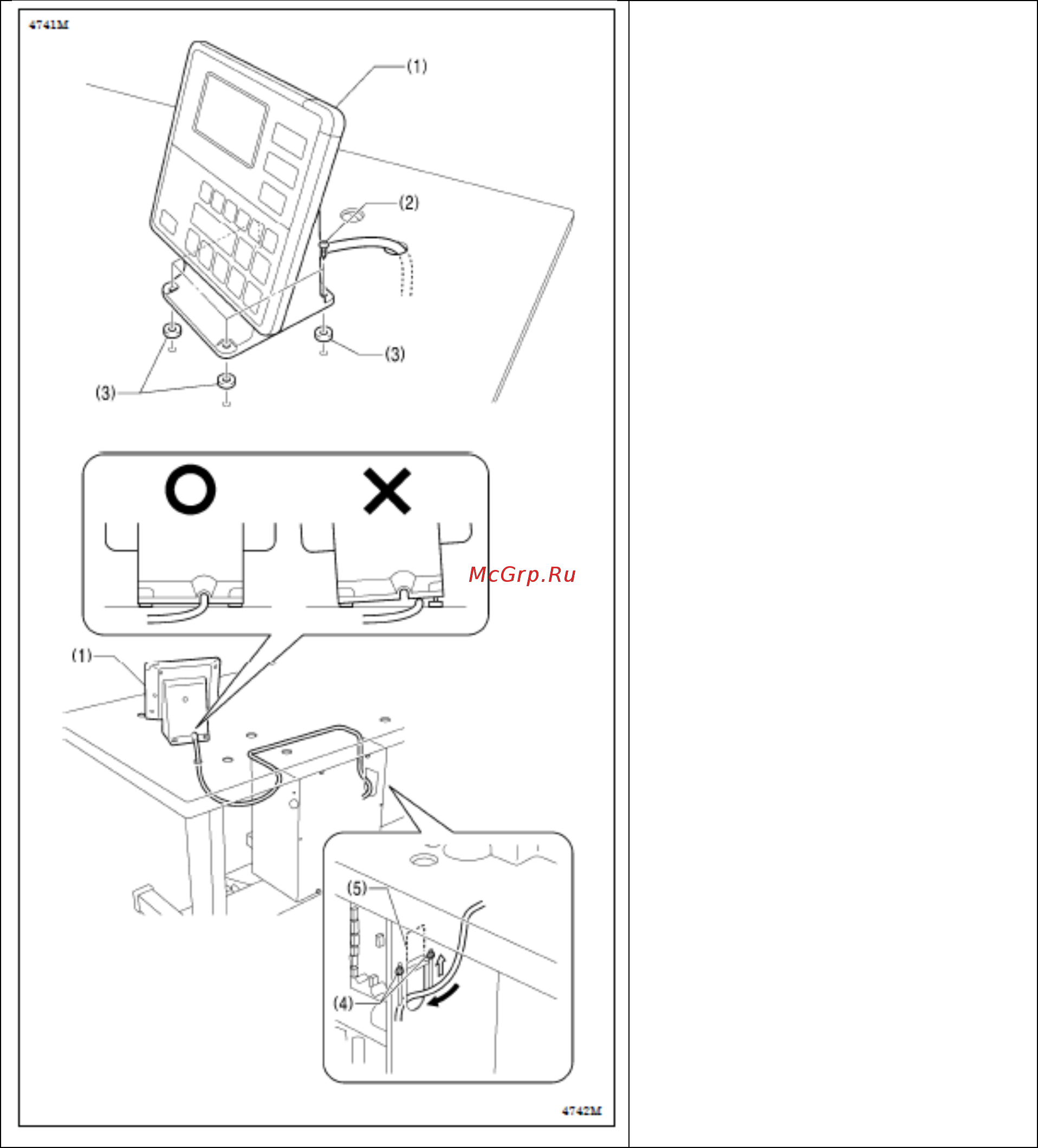 4741M

(1)

(2)

(3)

(3)

McGrp.Ru

(1)

(5)

(4)

4742M