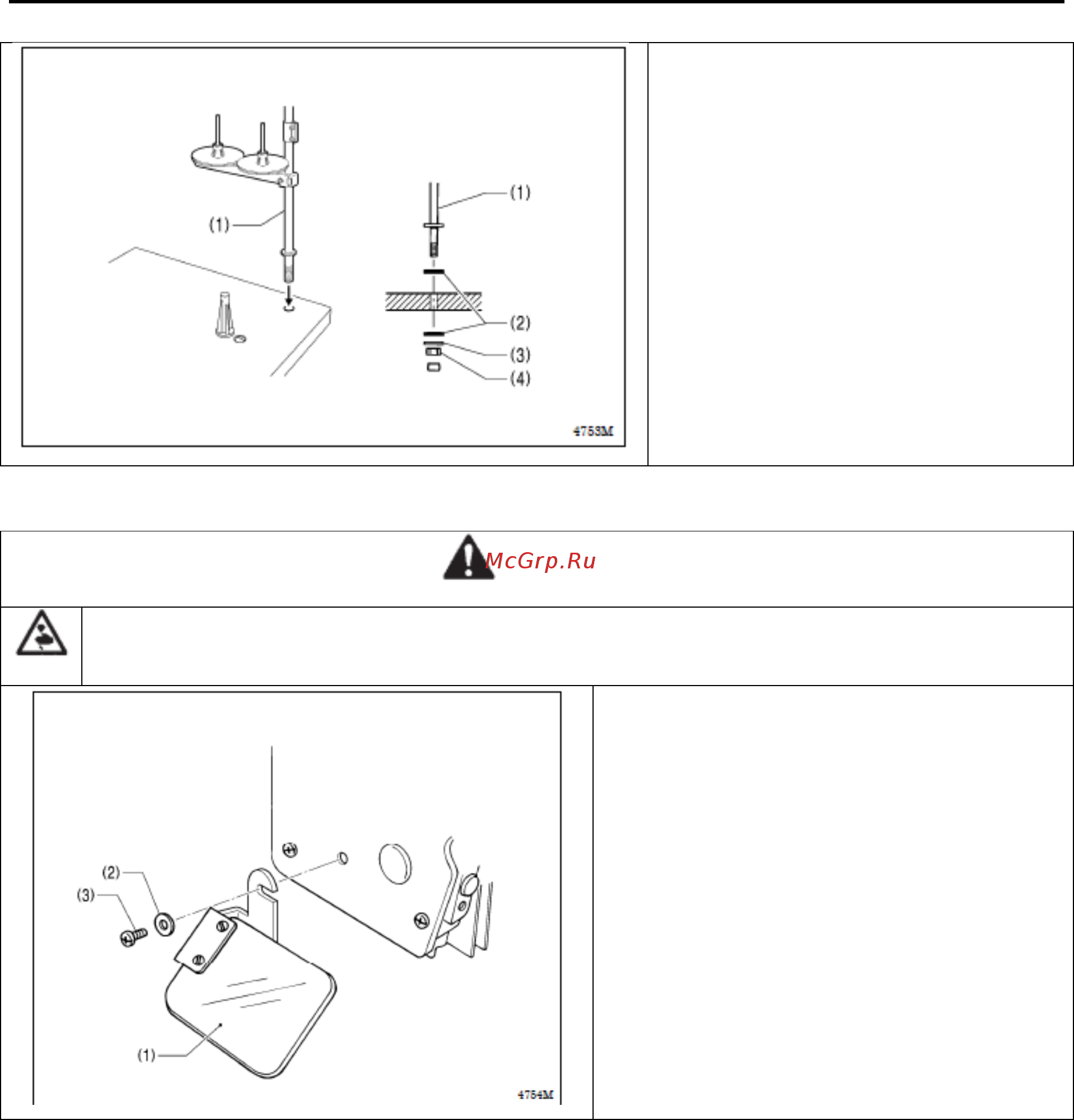 (1)

(1)

(2)

(3)

(4)

4753M

McGrp.Ru

(2)

(3)

(1)

4754M