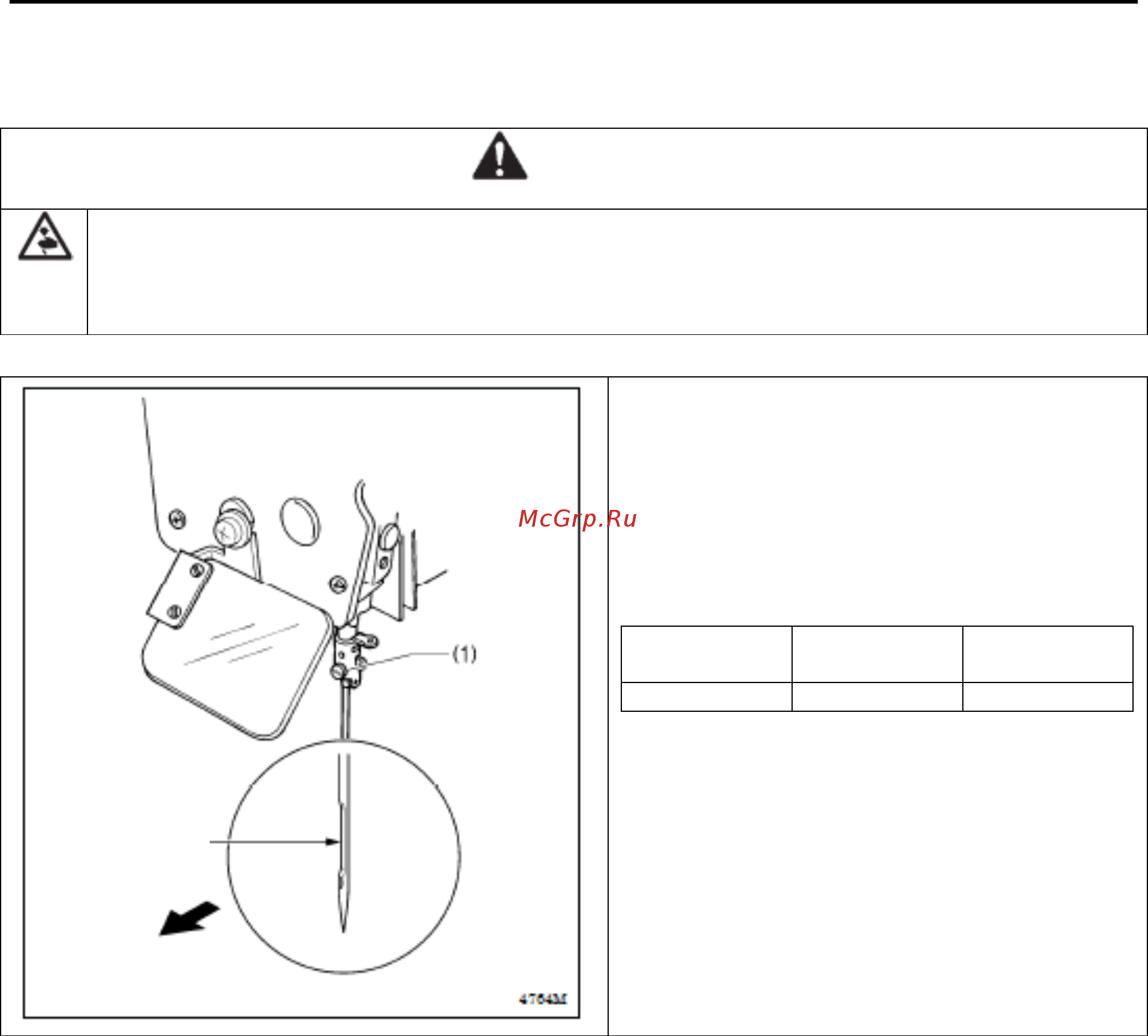 McGrp.Ru

(1)

4764M