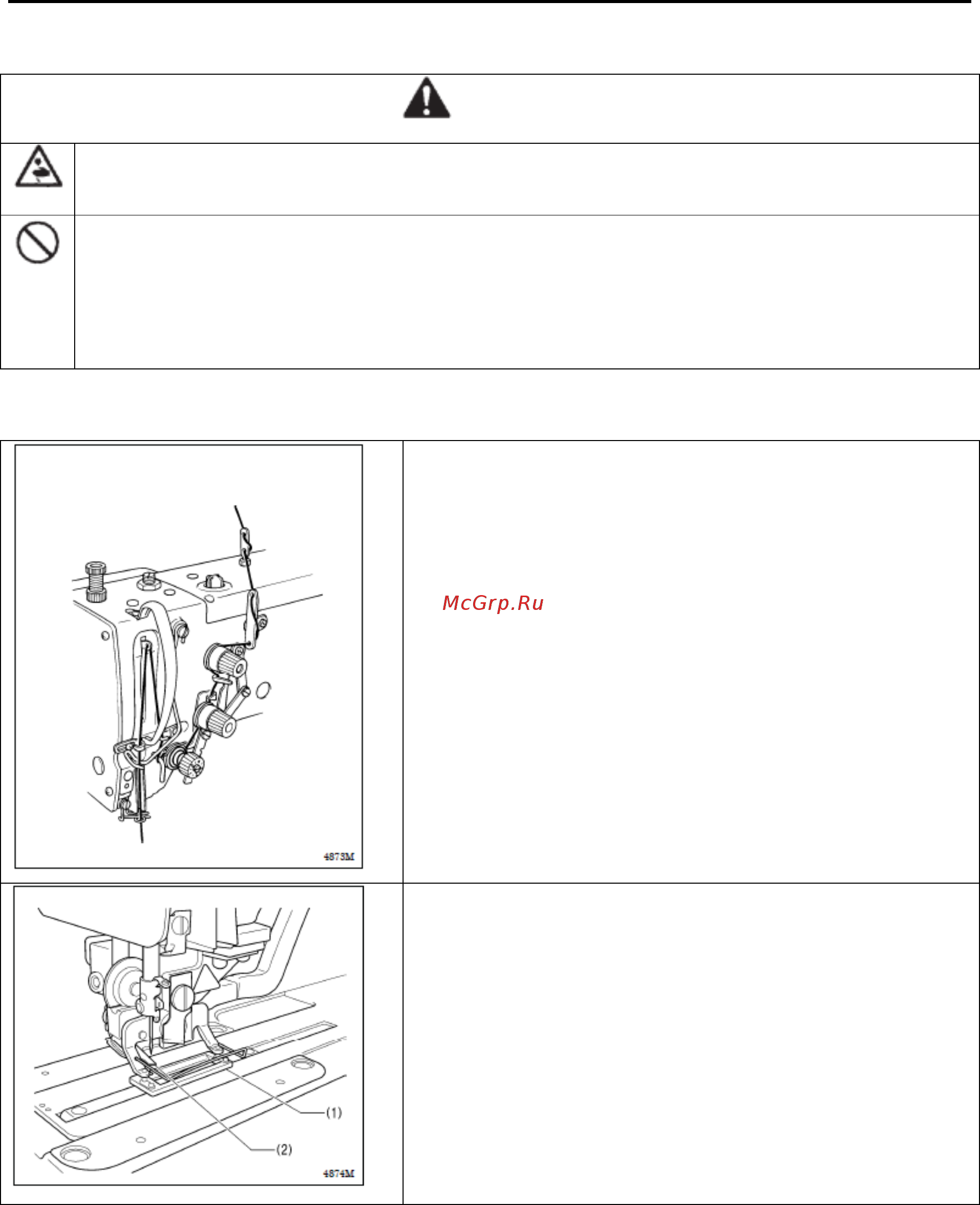 McGrp.Ru

4873M

(1)

(2)

4874M