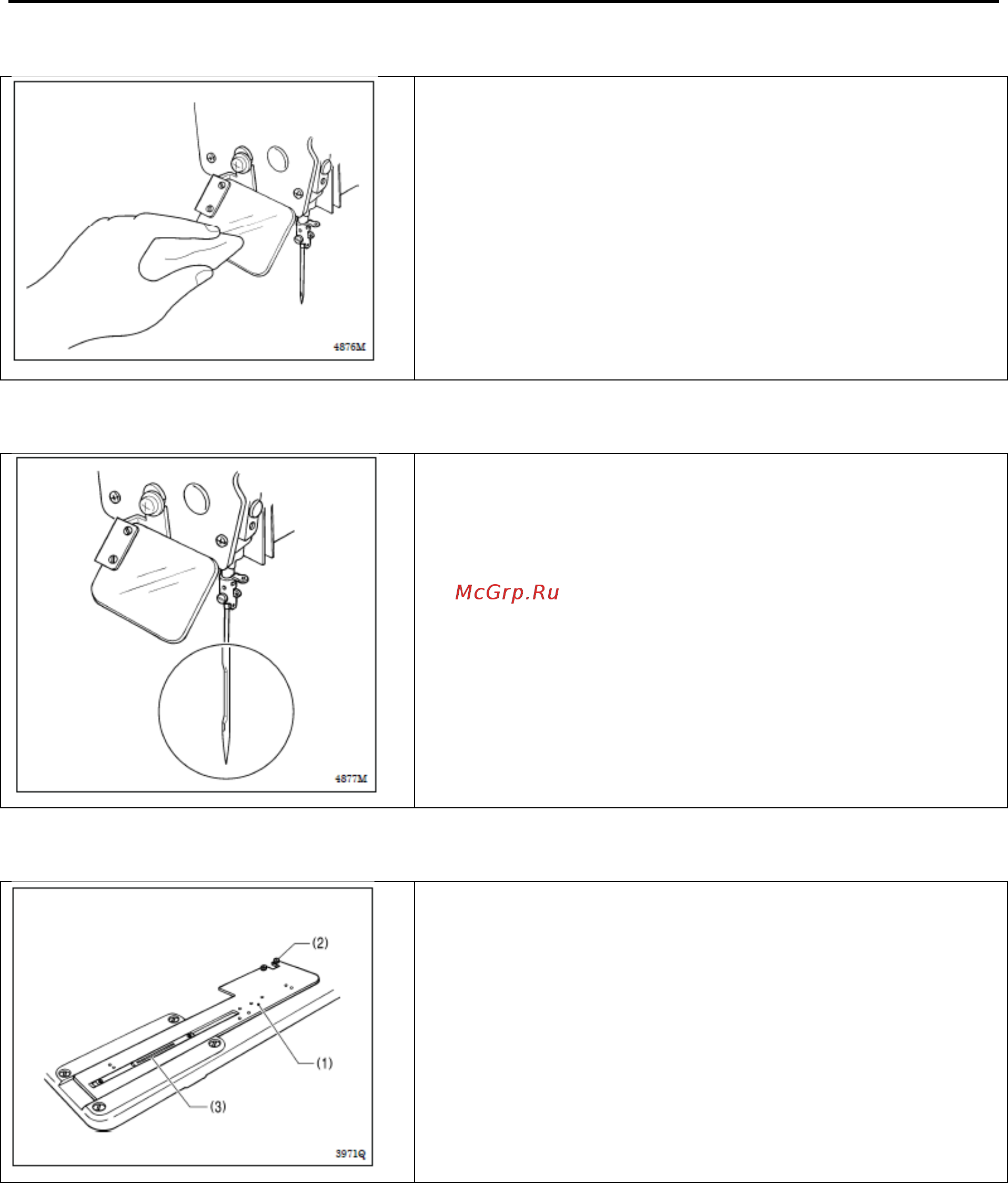 4876M

McGrp.Ru

4877M

(2)

(1)

(3)

3971Q