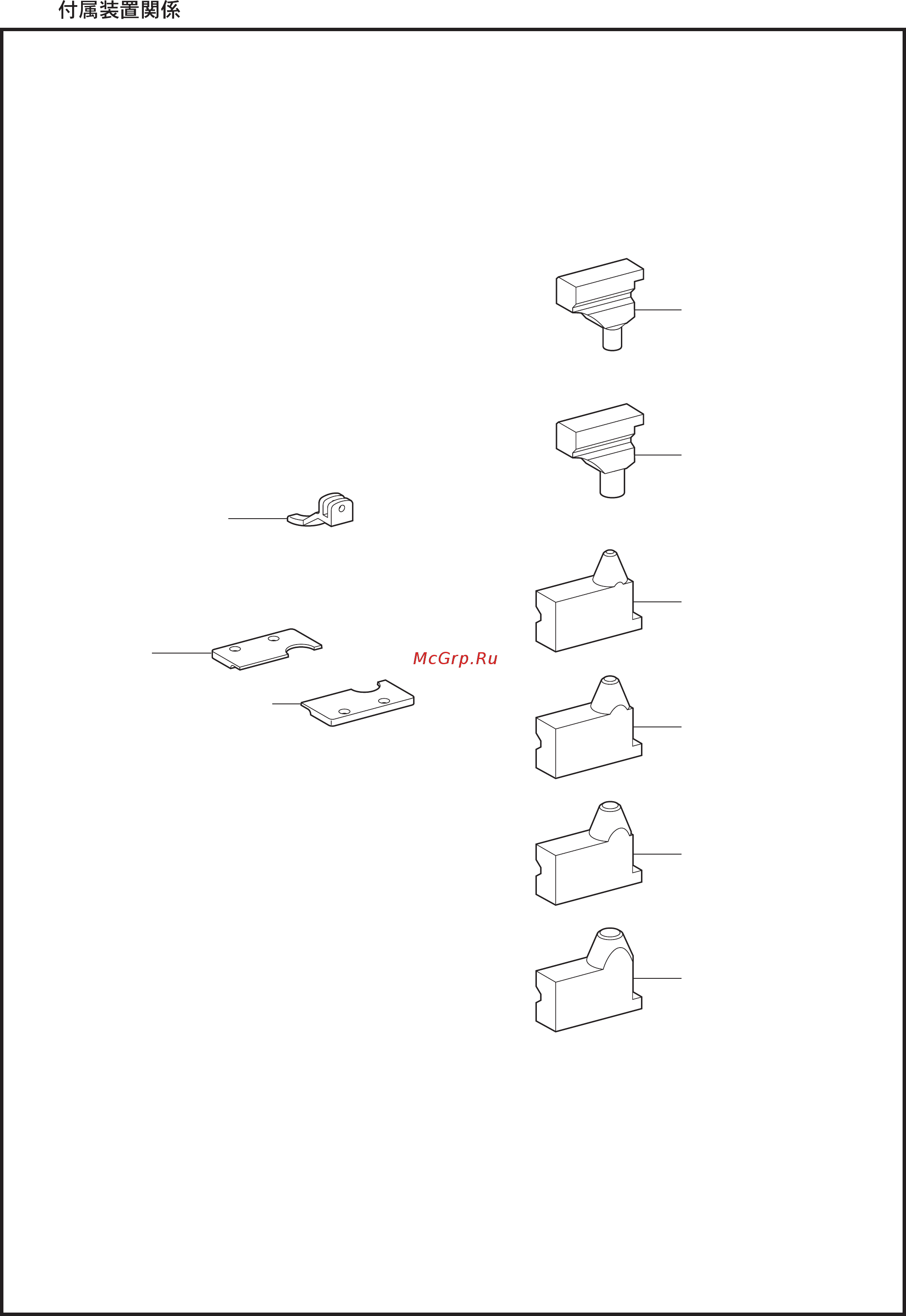 付属装置関係

McGrp.Ru