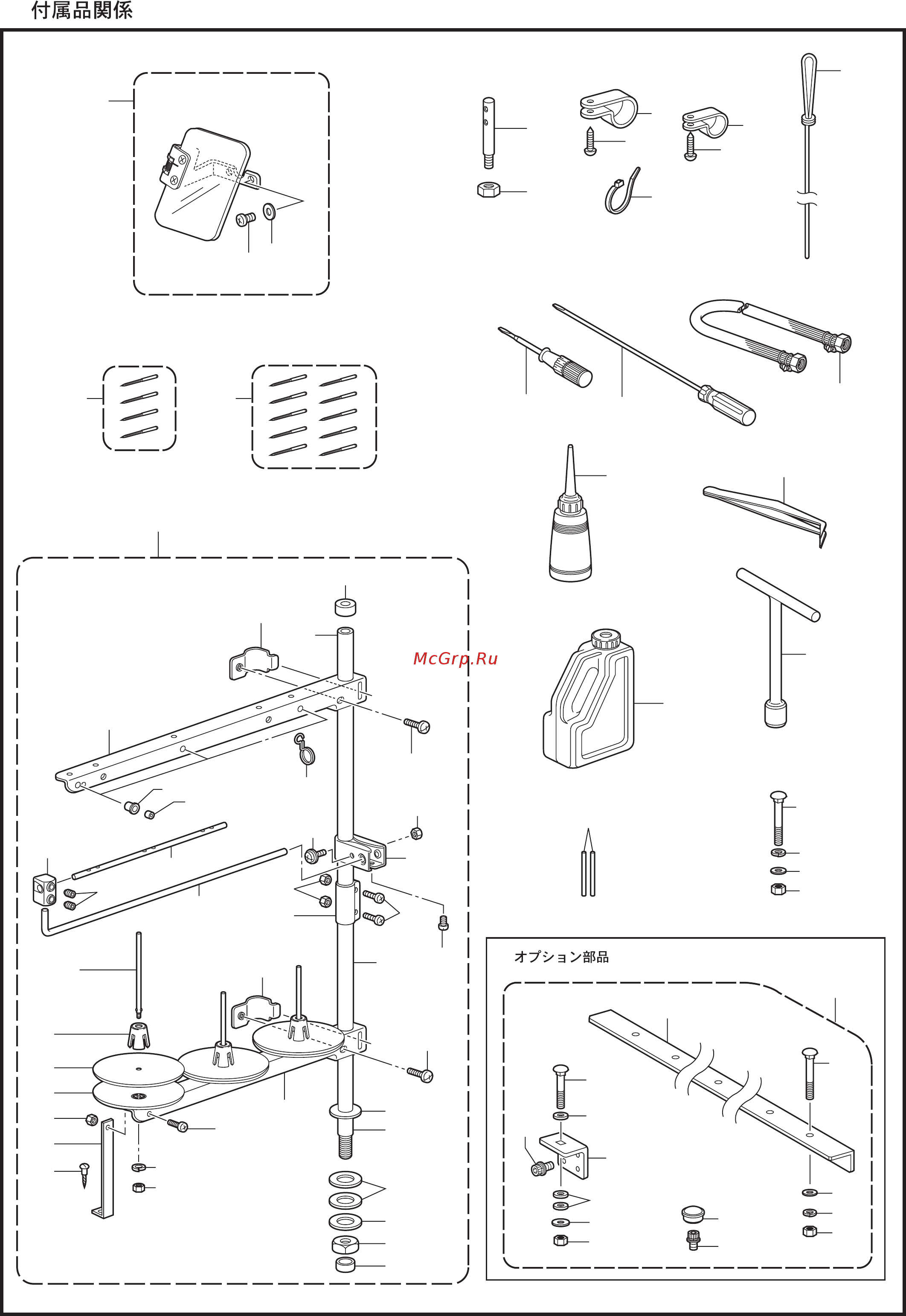 付属品関係

McGrp.Ru

オプション部品