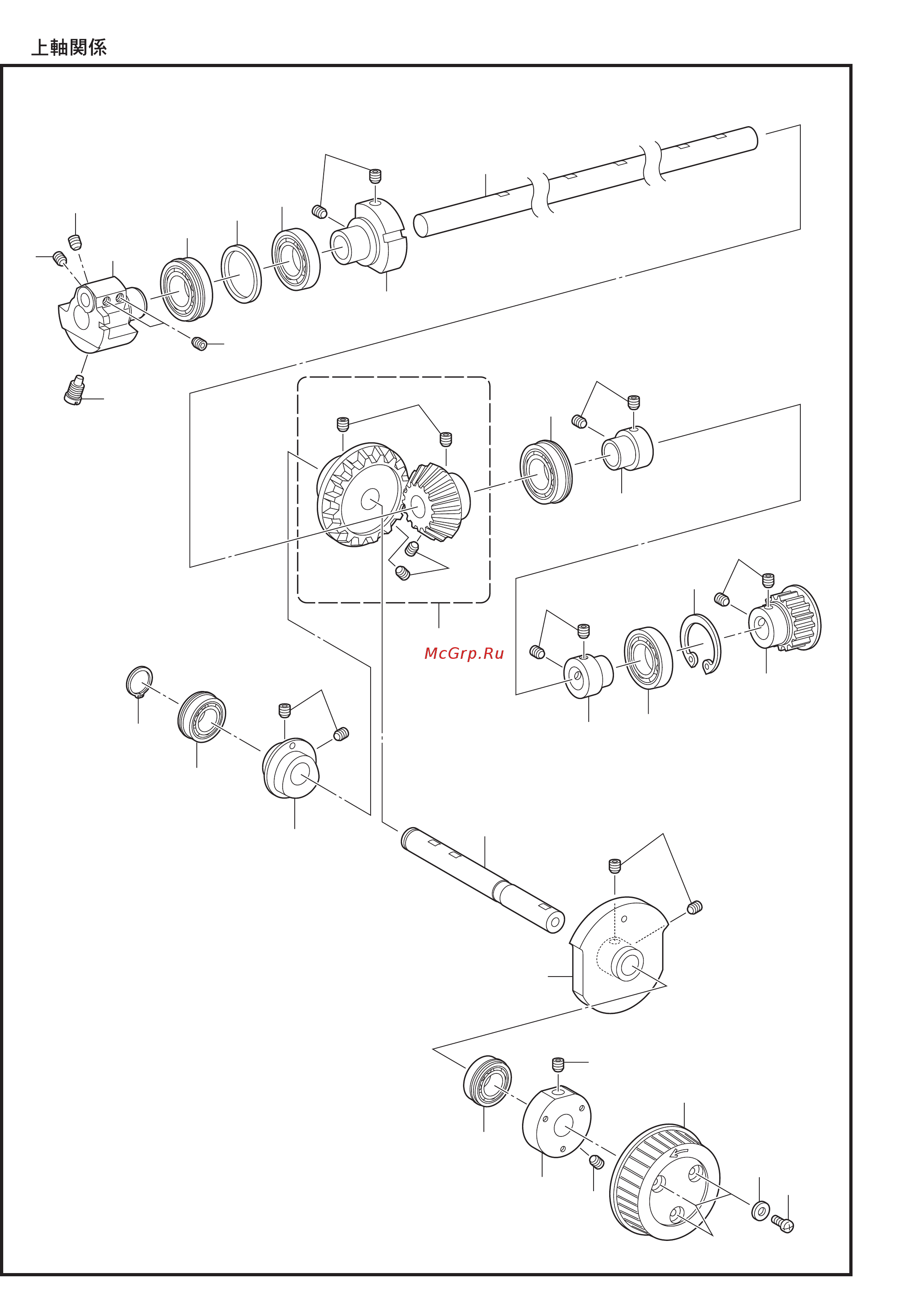 上軸関係

McGrp.Ru