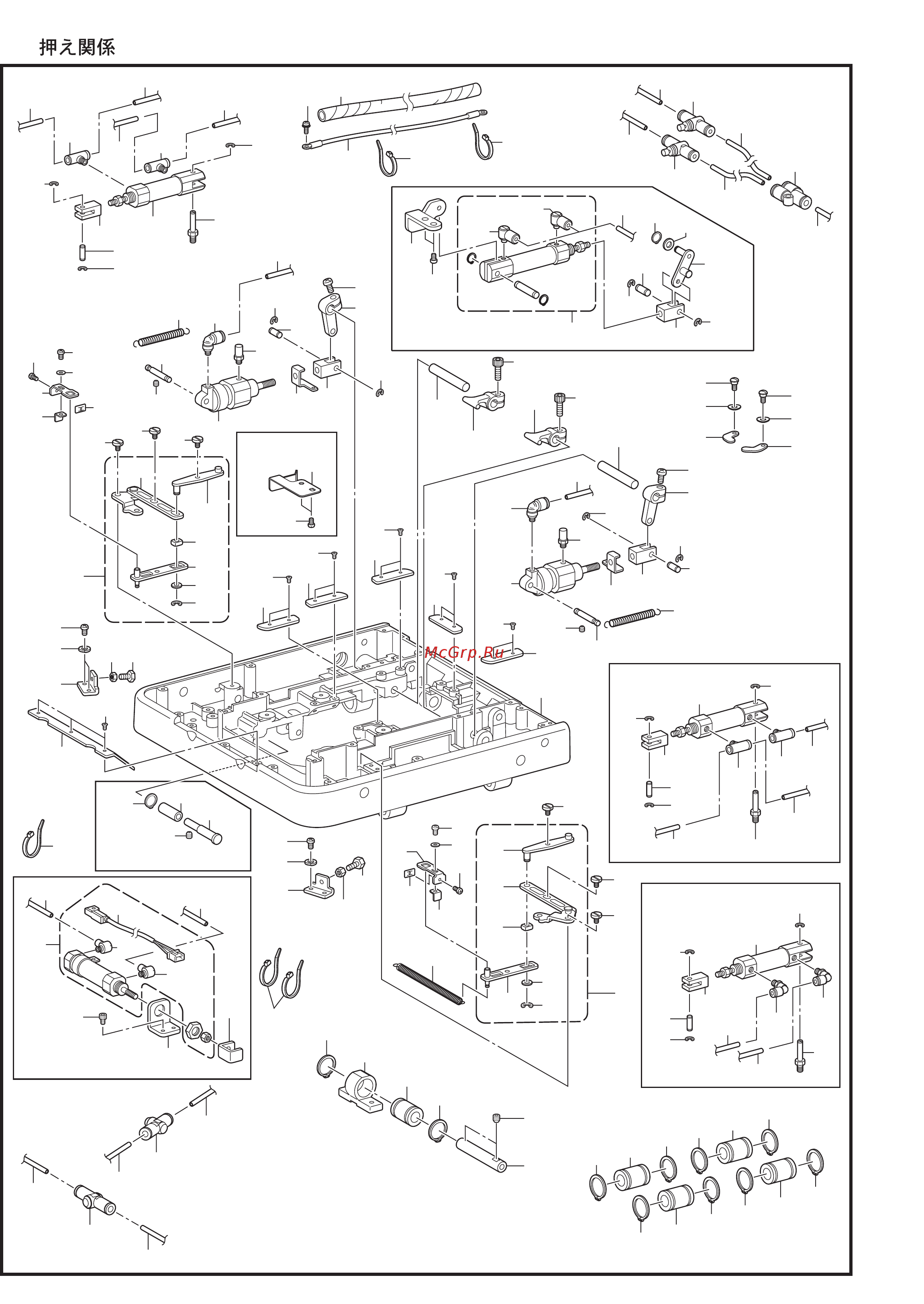 押え関係

McGrp.Ru