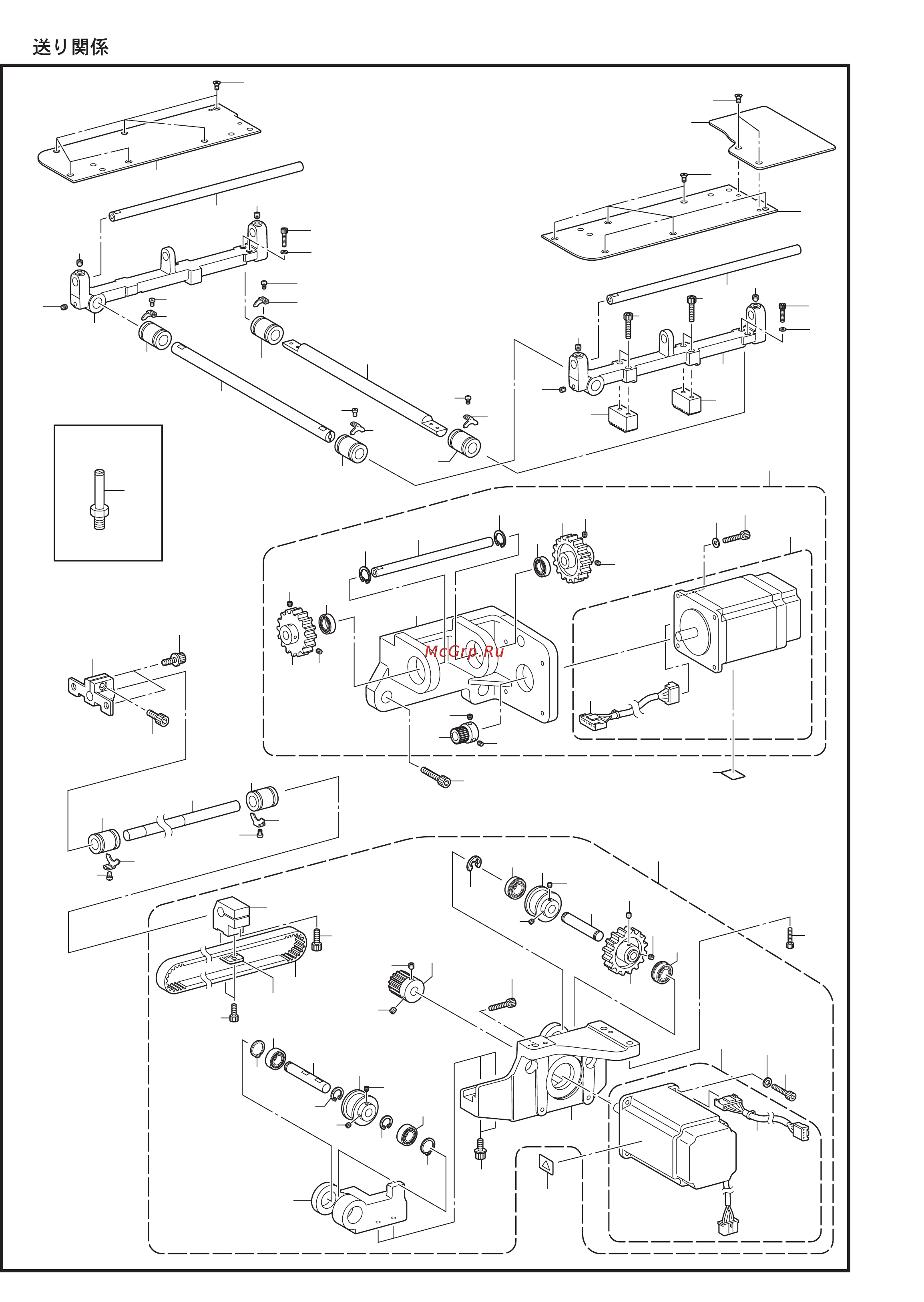 送り関係

McGrp.Ru