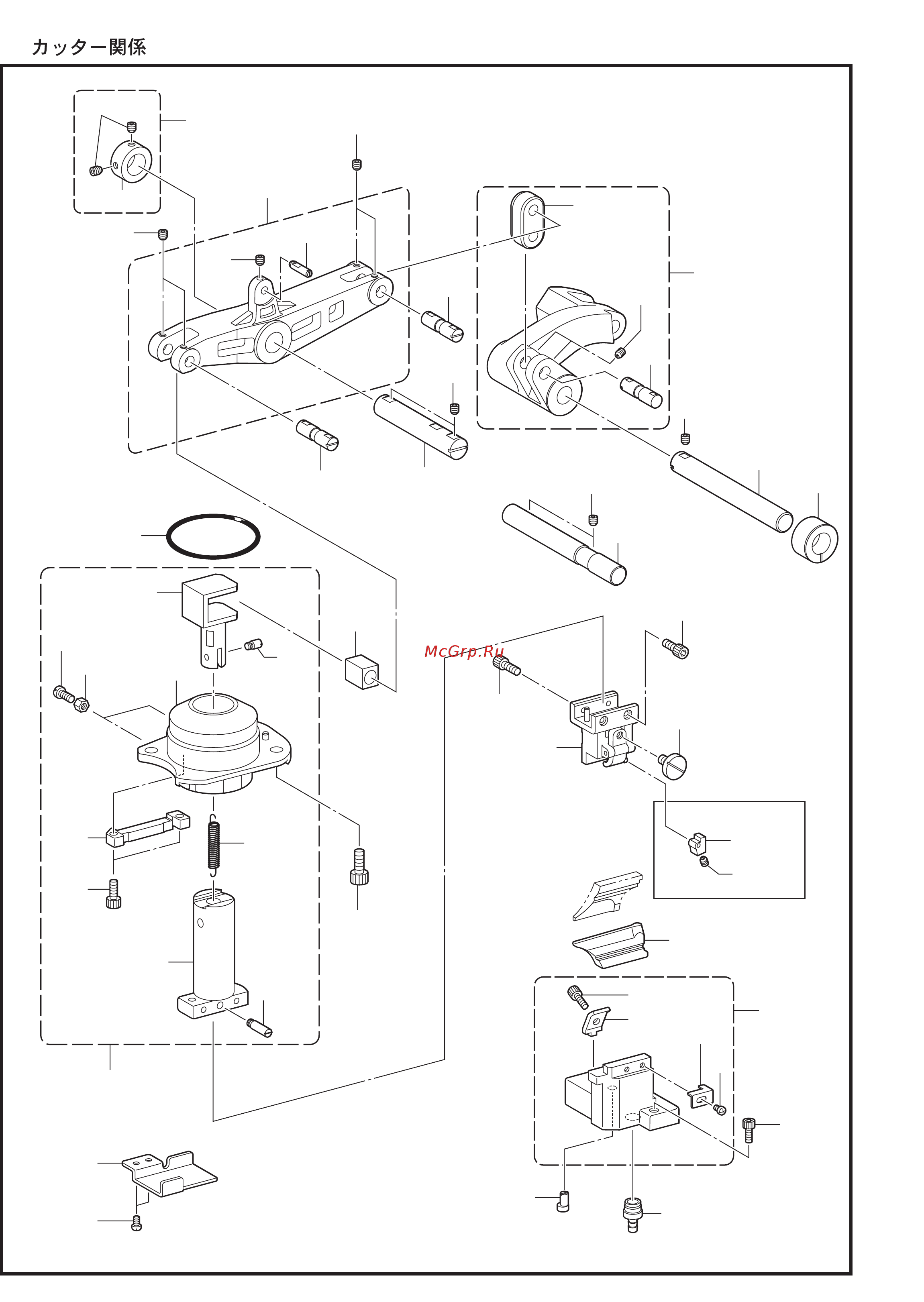 カッター関係

McGrp.Ru