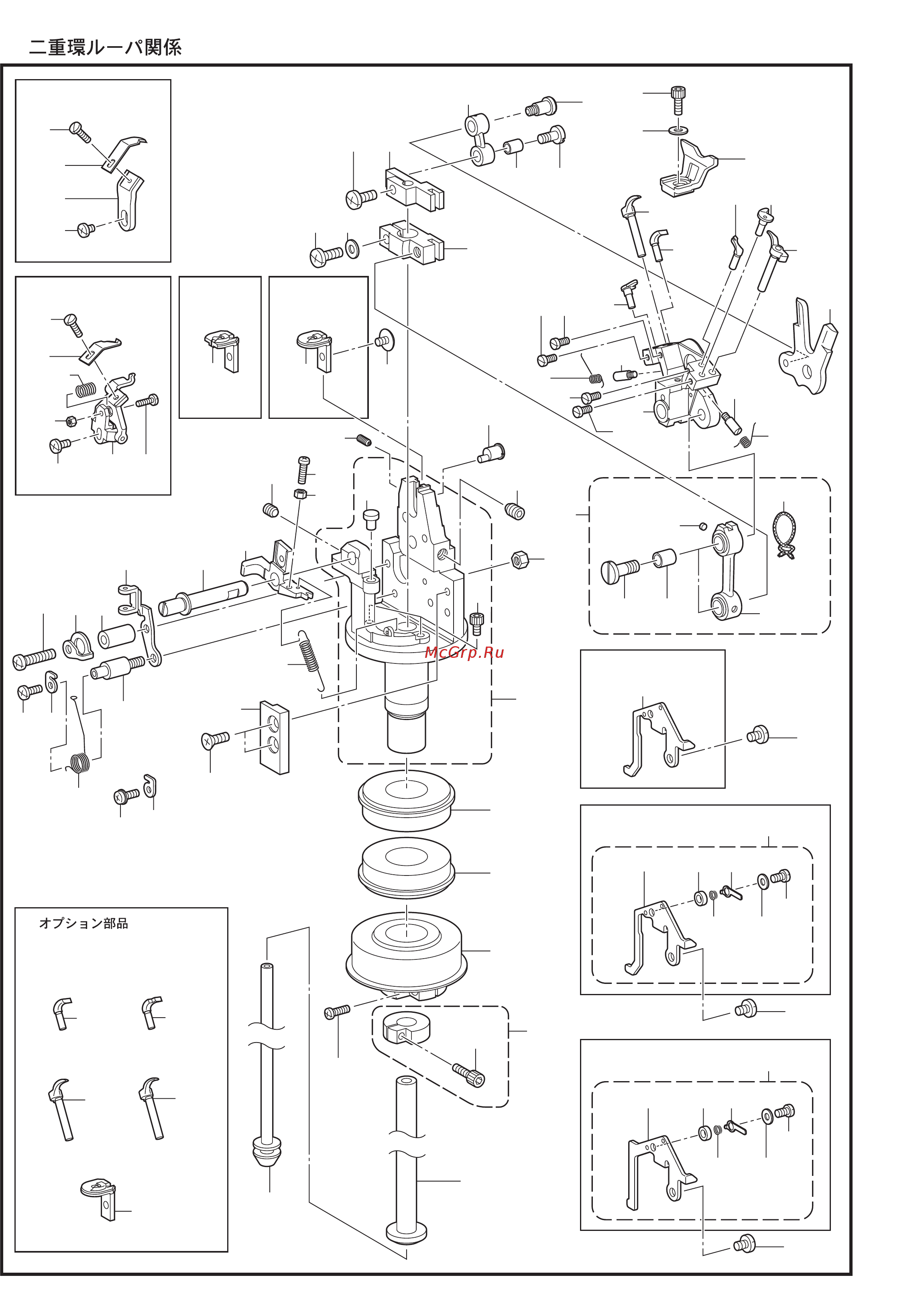 二重環ルーパ関係

McGrp.Ru

オプション部品