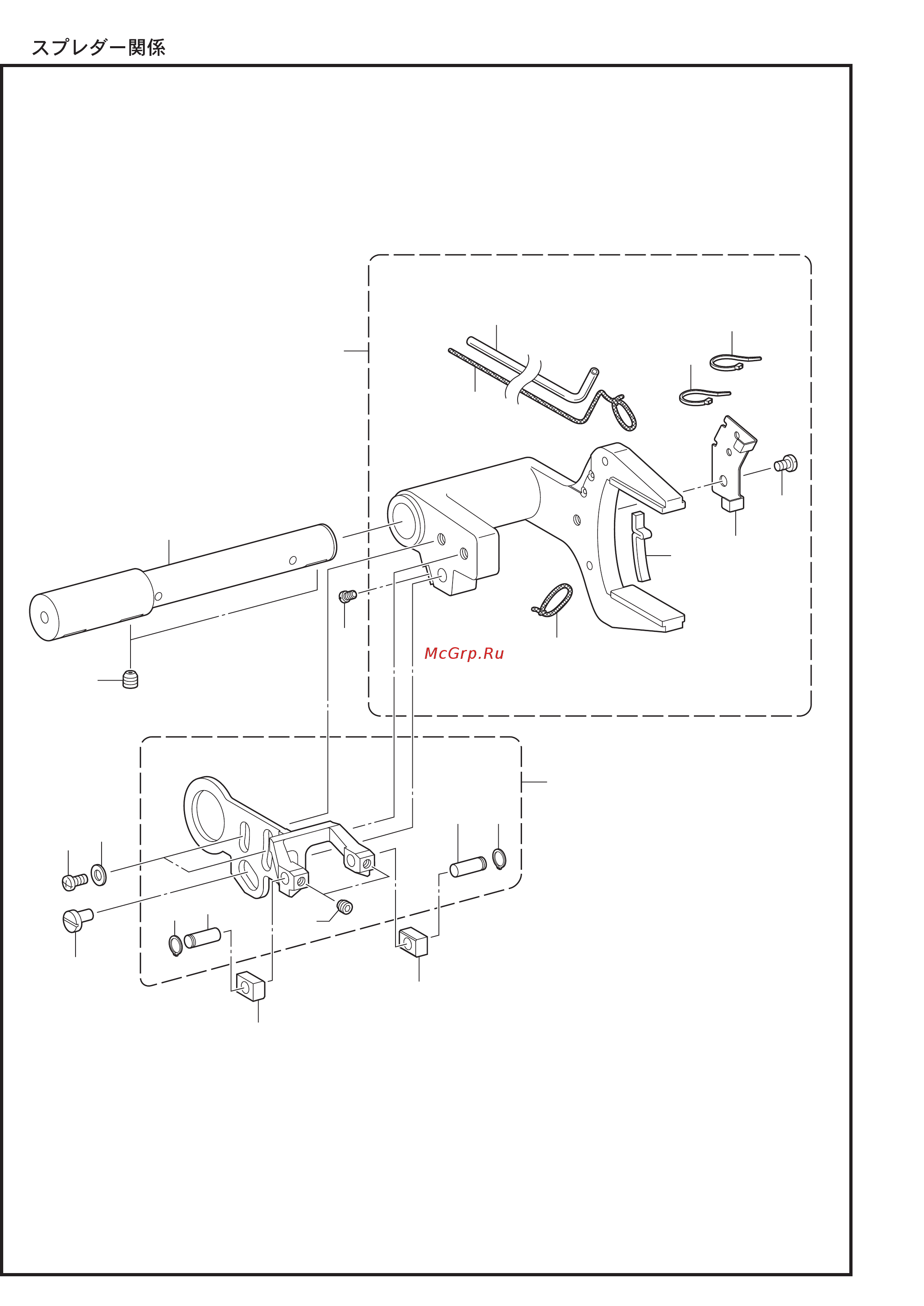 スプレダー関係

McGrp.Ru