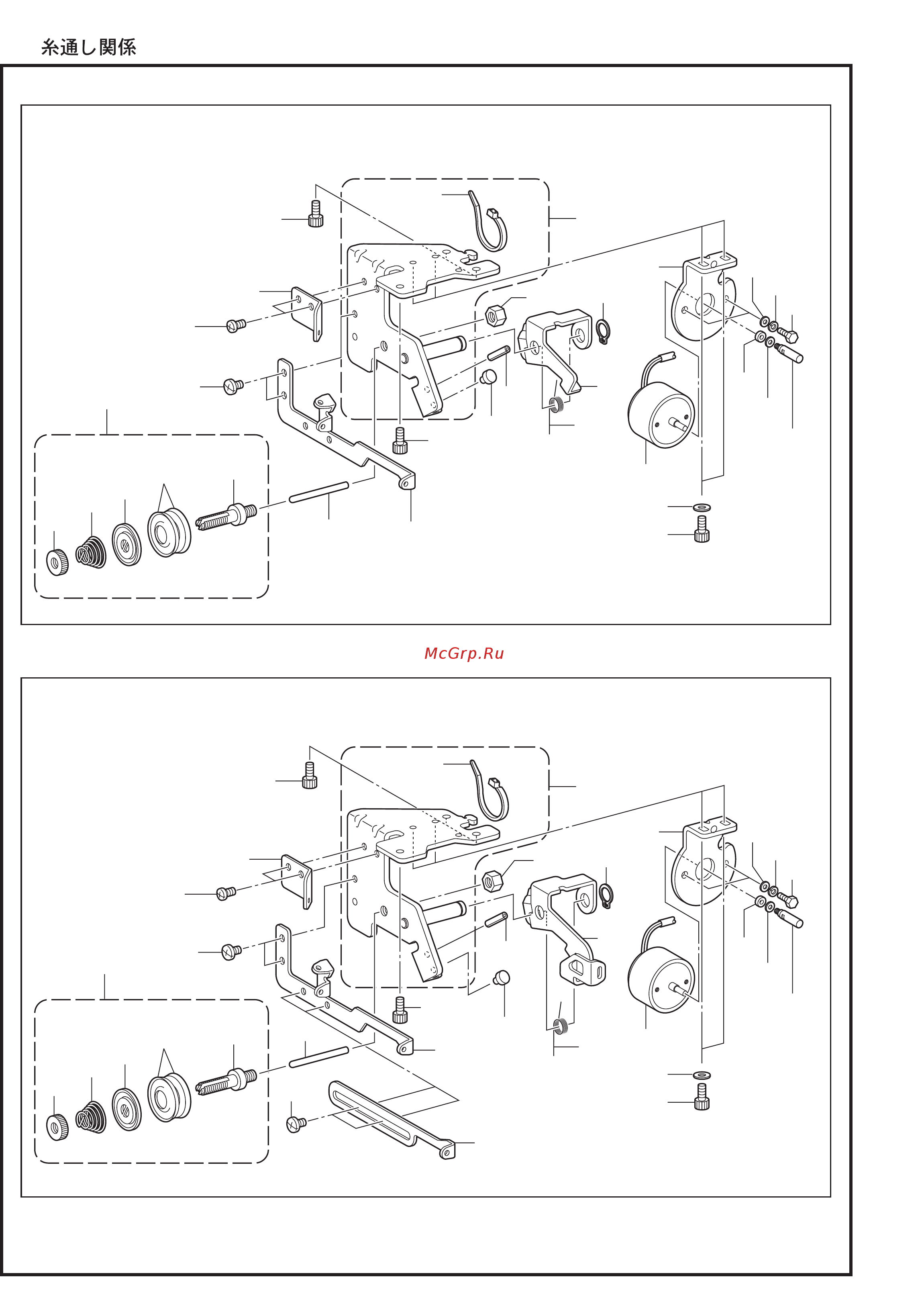 糸通し関係

McGrp.Ru