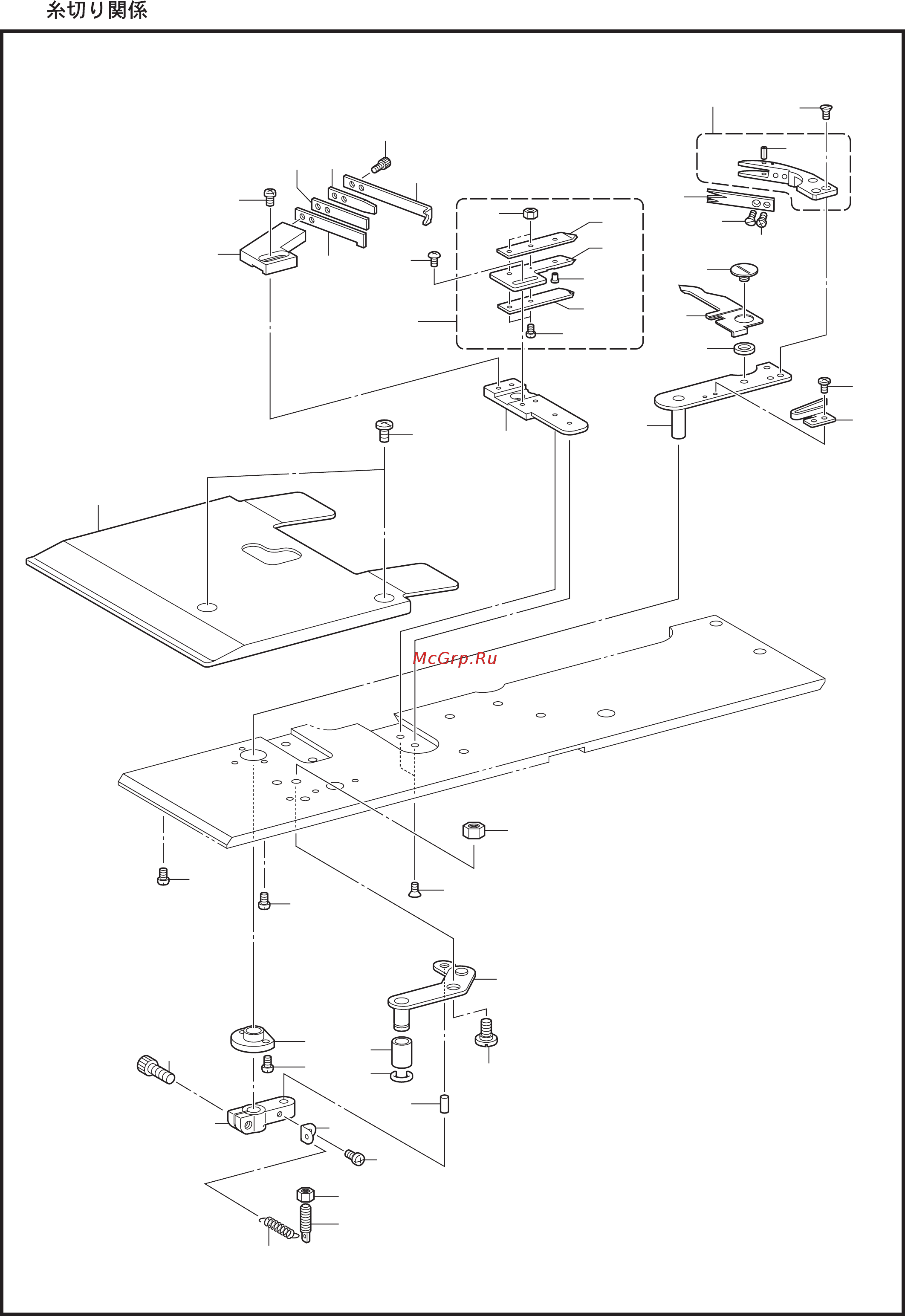 糸切り関係

McGrp.Ru