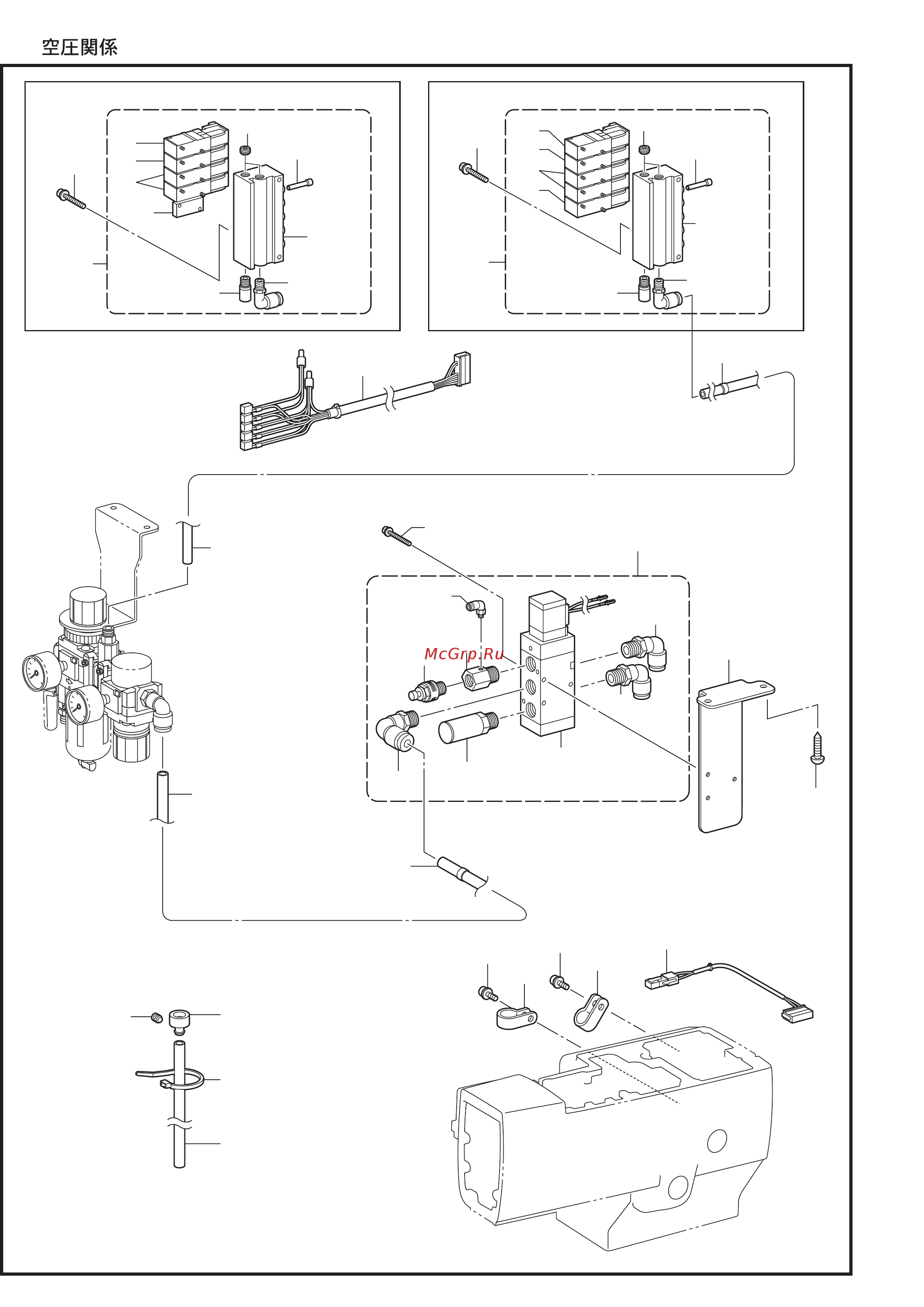 空圧関係

McGrp.Ru