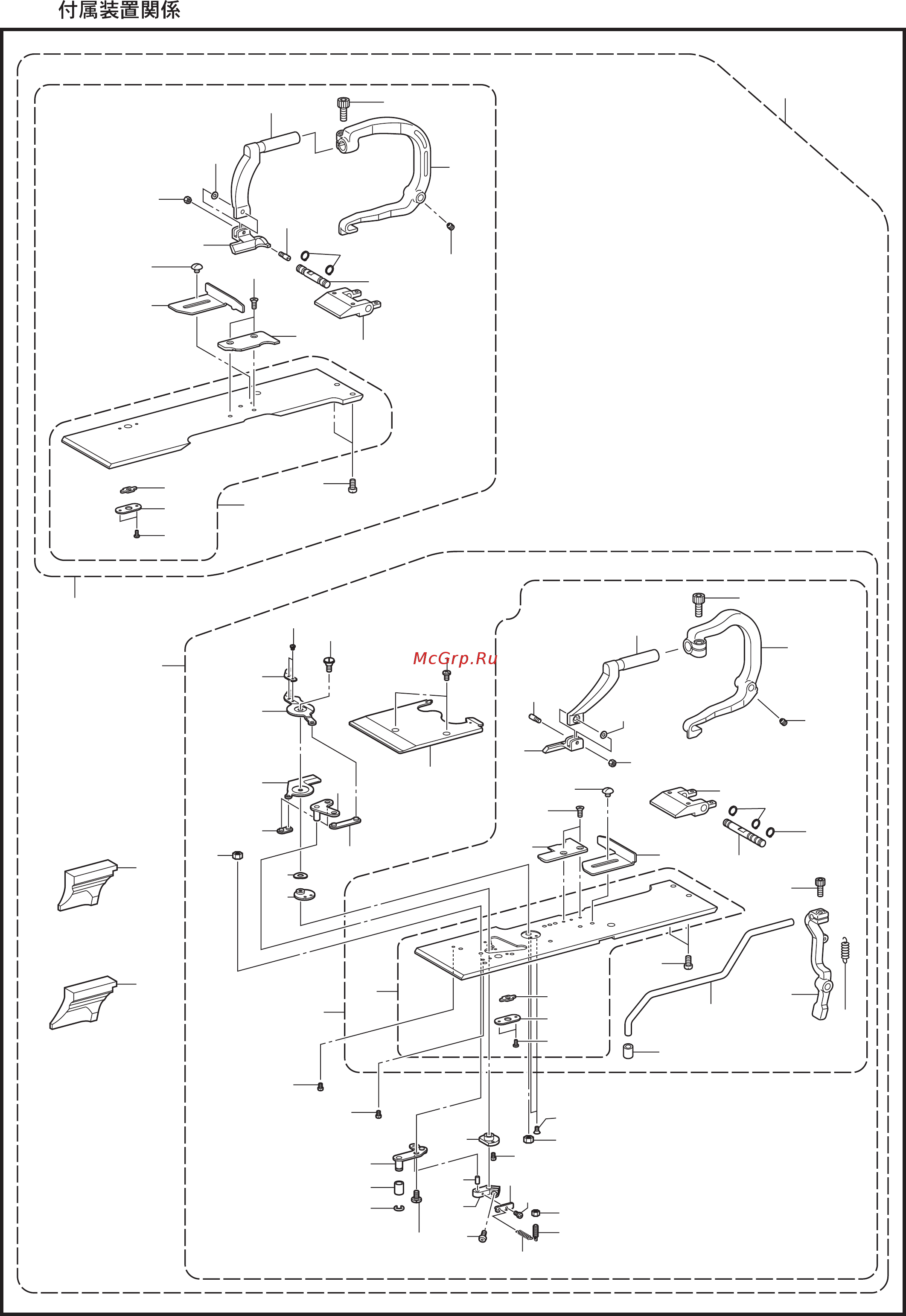 付属装置関係

McGrp.Ru