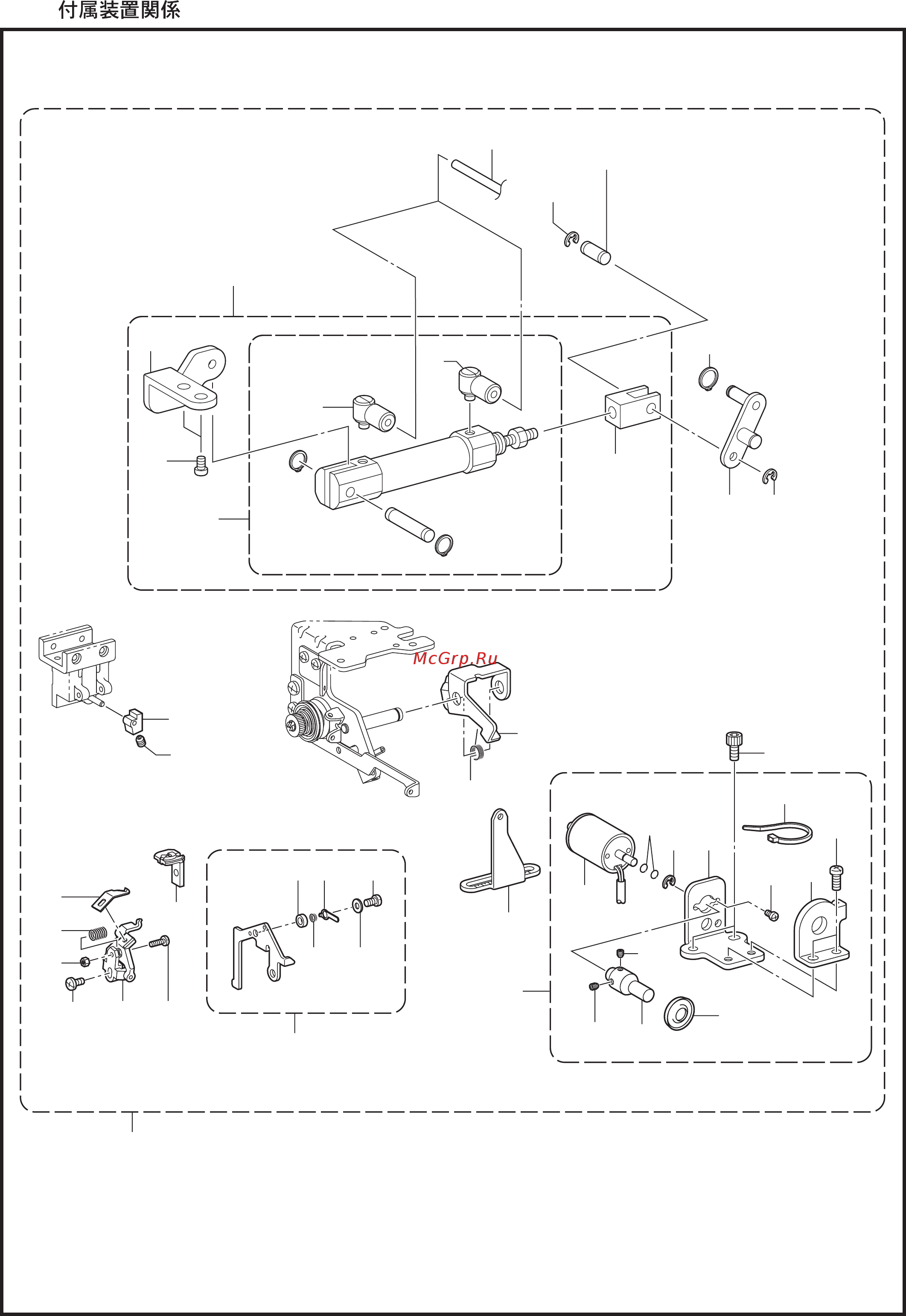 付属装置関係

McGrp.Ru