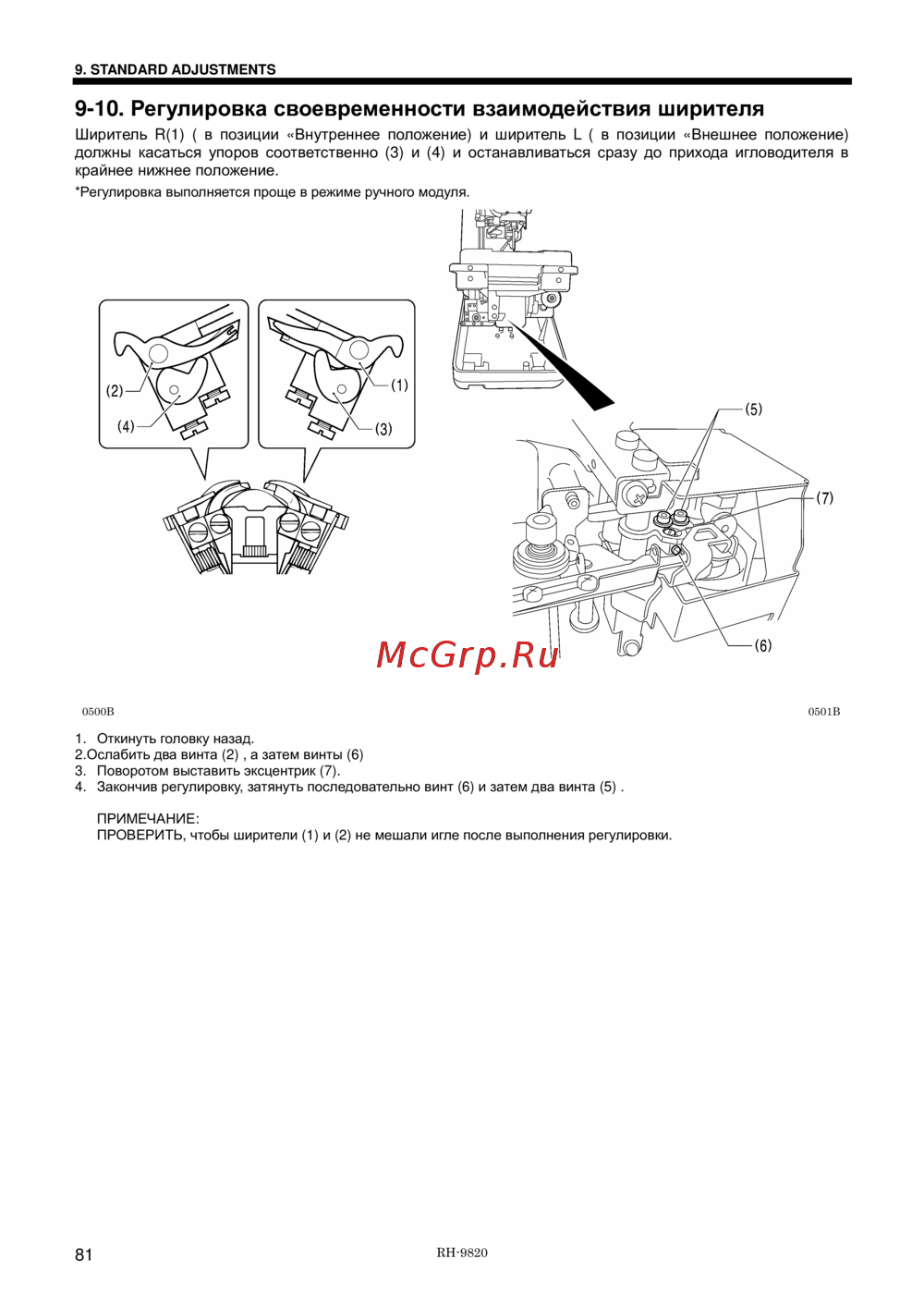 9. STANDARD ADJUSTMENTS

9-10. Регулировка своевременности взаимодействия ширителя

Ширитель R(1) ( в позиции «Внутреннее положение) и ширитель L ( в позиции «Внешнее положение) должны касаться упоров соответственно (3) и (4) и останавливаться сразу до прихода игловодителя в крайнее нижнее положение.

*Регулировка выполняется проще в режиме ручного модуля.

(2)
(4)
(1)
(3)
(5)
(7)
(6)

McGrp.Ru

0500B

0501B

1. Откинуть головку назад.
2.Ослабить два винта (2) , а затем винты (6)
3. Поворотом выставить эксцентрик (7).
4. Закончив регулировку, затянуть последовательно винт (6) и затем два винта (5) .

ПРИМЕЧАНИЕ:
ПРОВЕРИТЬ, чтобы ширители (1) и (2) не мешали игле после выполнения регулировки.

81

RH-9820