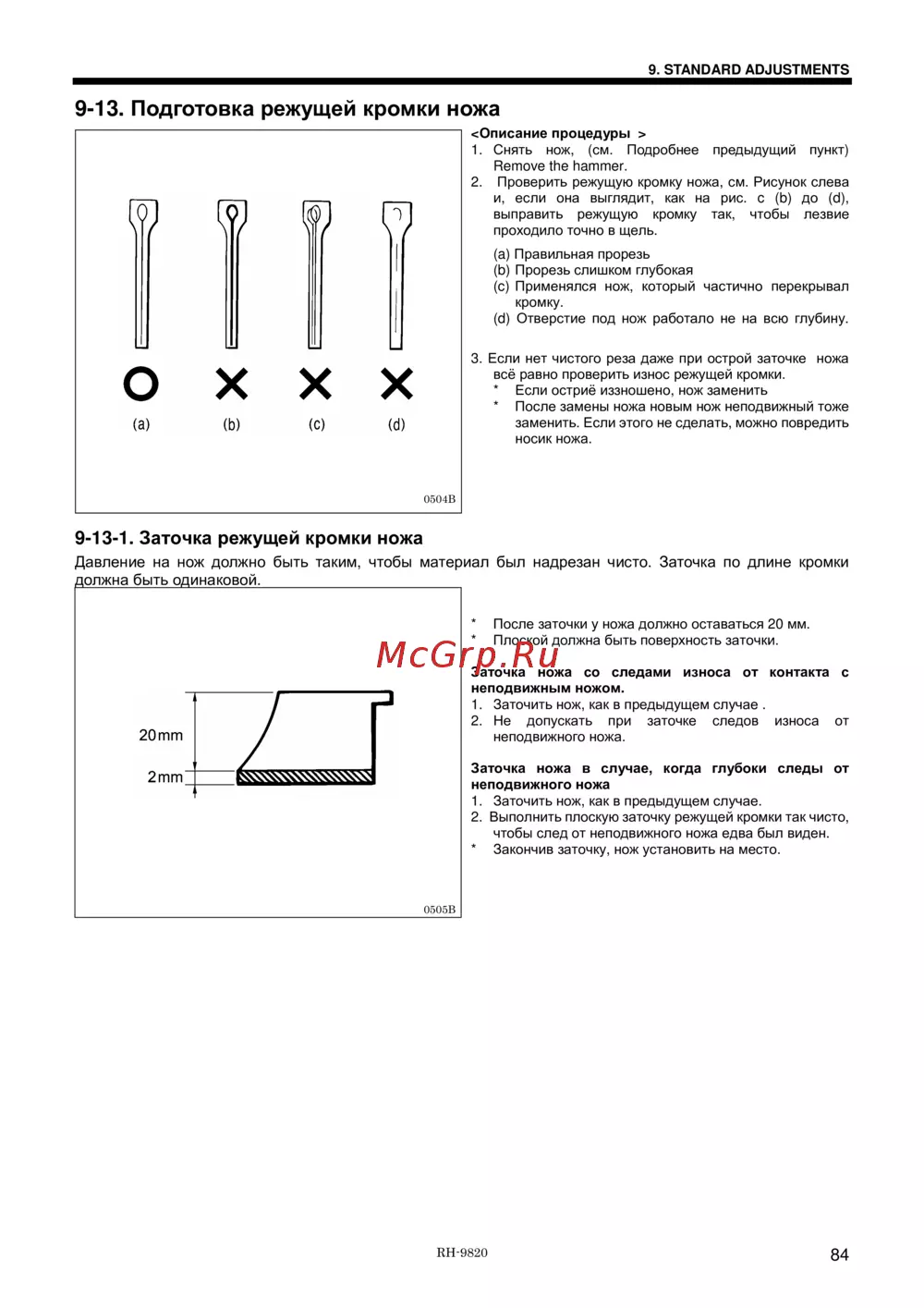 9. STANDARD ADJUSTMENTS

9-13. Подготовка режущей кромки ножа

(a) (b) (c) (d)

0504B

<Описание процедуры >
1. Снять нож, (см. Подробнее предыдущий пункт) Remove the hammer.
2. Проверить режущую кромку ножа, см. Рисунок слева и, если она выглядит, как на рис. с (b) до (d), выправить режущую кромку так, чтобы лезвие проходило точно в щель.

(a) Правильная прорезь
(b) Прорезь слишком глубокая
(c) Применялся нож, который частично перекрывал кромку.
(d) Отверстие под нож работало не на всю глубину.

3. Если нет чистого реза даже при острой заточке ножа всё равно проверить износ режущей кромки.
* Если остриё изношено, нож заменить
* После замены ножа новым нож неподвижный тоже заменить. Если этого не сделать, можно повредить носик ножа.

9-13-1. Заточка режущей кромки ножа

Давление на нож должно быть таким, чтобы материал был надрезан чисто. Заточка по длине кромки должна быть одинаковой.

20mm
2mm

0505B

* После заточки у ножа должно оставаться 20 мм.
* Плоской должна быть поверхность заточки.

McGrp.Ru

Заточка ножа со следами износа от контакта с неподвижным ножом.
1. Заточить нож, как в предыдущем случае .
2. Не допускать при заточке следов износа от неподвижного ножа.

Заточка ножа в случае, когда глубоки следы от неподвижного ножа
1. Заточить нож, как в предыдущем случае.
2. Выполнить плоскую заточку режущей кромки так чисто, чтобы след от неподвижного ножа едва был виден.
* Закончив заточку, нож установить на место.

RH-9820

84