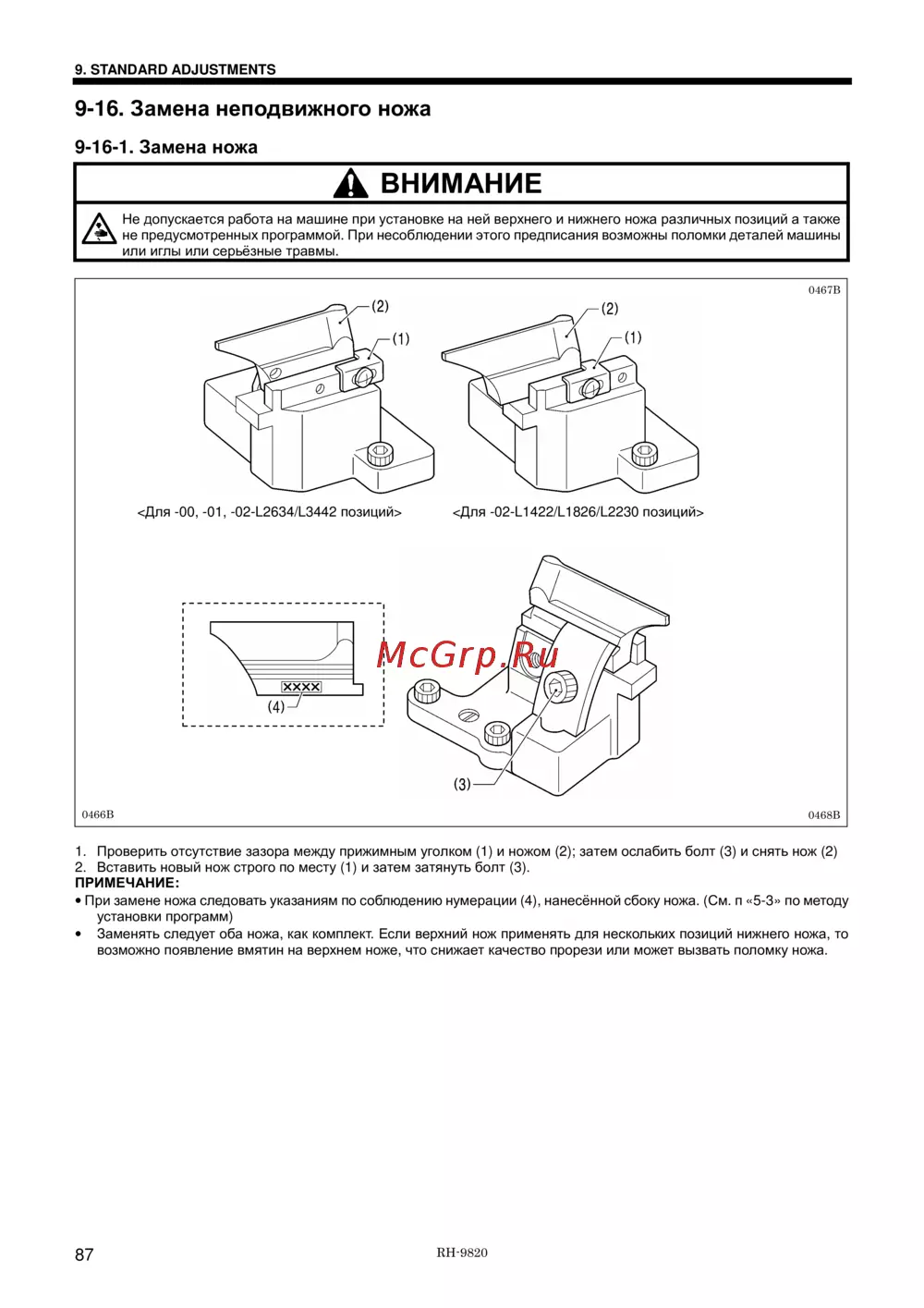 9. STANDARD ADJUSTMENTS

9-16. Замена неподвижного ножа

9-16-1. Замена ножа

ВНИМАНИЕ

Не допускается работа на машине при установке на ней верхнего и нижнего ножа различных позиций а также не предусмотренных программой. При несоблюдении этого предписания возможны поломки деталей машины или иглы или серьёзные травмы.

0467B

(2)
(1)
(2)
(1)

<Для -00, -01, -02-L2634/L3442 позиций>

<Для -02-L1422/L1826/L2230 позиций>

McGrp.Ru

XXXX
(4)
(3)

0466B

0468B

1. Проверить отсутствие зазора между прижимным уголком (1) и ножом (2); затем ослабить болт (3) и снять нож (2)
2. Вставить новый нож строго по месту (1) и затем затянуть болт (3).
ПРИМЕЧАНИЕ:
• При замене ножа следовать указаниям по соблюдению нумерации (4), нанесённой сбоку ножа. (См. п «5-3» по методу установки программ)
• Заменять следует оба ножа, как комплект. Если верхний нож применять для нескольких позиций нижнего ножа, то возможно появление вмятин на верхнем ноже, что снижает качество прорези или может вызвать поломку ножа.

87

RH-9820