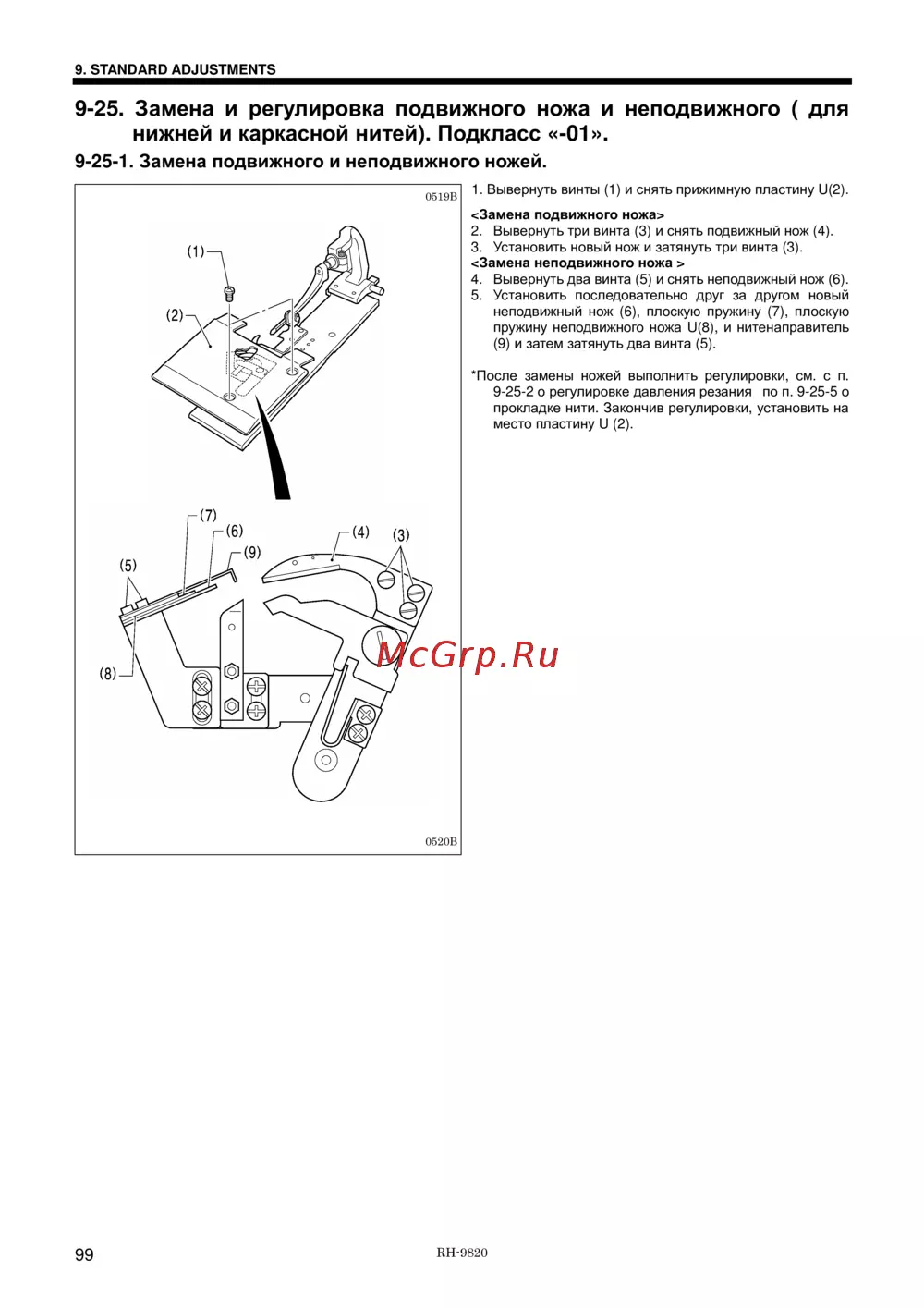 9. STANDARD ADJUSTMENTS

9-25. Замена и регулировка подвижного ножа и неподвижного ( для нижней и каркасной нитей). Подкласс «-01».

9-25-1. Замена подвижного и неподвижного ножей.

0519B

(1)

(2)

(7)

(6)

(9)

(5)

(8)

(4)

(3)

McGrp.Ru

0520B

1. Вывернуть винты (1) и снять прижимную пластину U(2).

<Замена подвижного ножа>
2. Вывернуть три винта (3) и снять подвижный нож (4).
3. Установить новый нож и затянуть три винта (3).
<Замена неподвижного ножа >
4. Вывернуть два винта (5) и снять неподвижный нож (6).
5. Установить последовательно друг за другом новый неподвижный нож (6), плоскую пружину (7), плоскую пружину неподвижного ножа U(8), и нитенаправитель (9) и затем затянуть два винта (5).

*После замены ножей выполнить регулировки, см. с п. 9-25-2 о регулировке давления резания по п. 9-25-5 о прокладке нити. Закончив регулировки, установить на место пластину U (2).

99

RH-9820