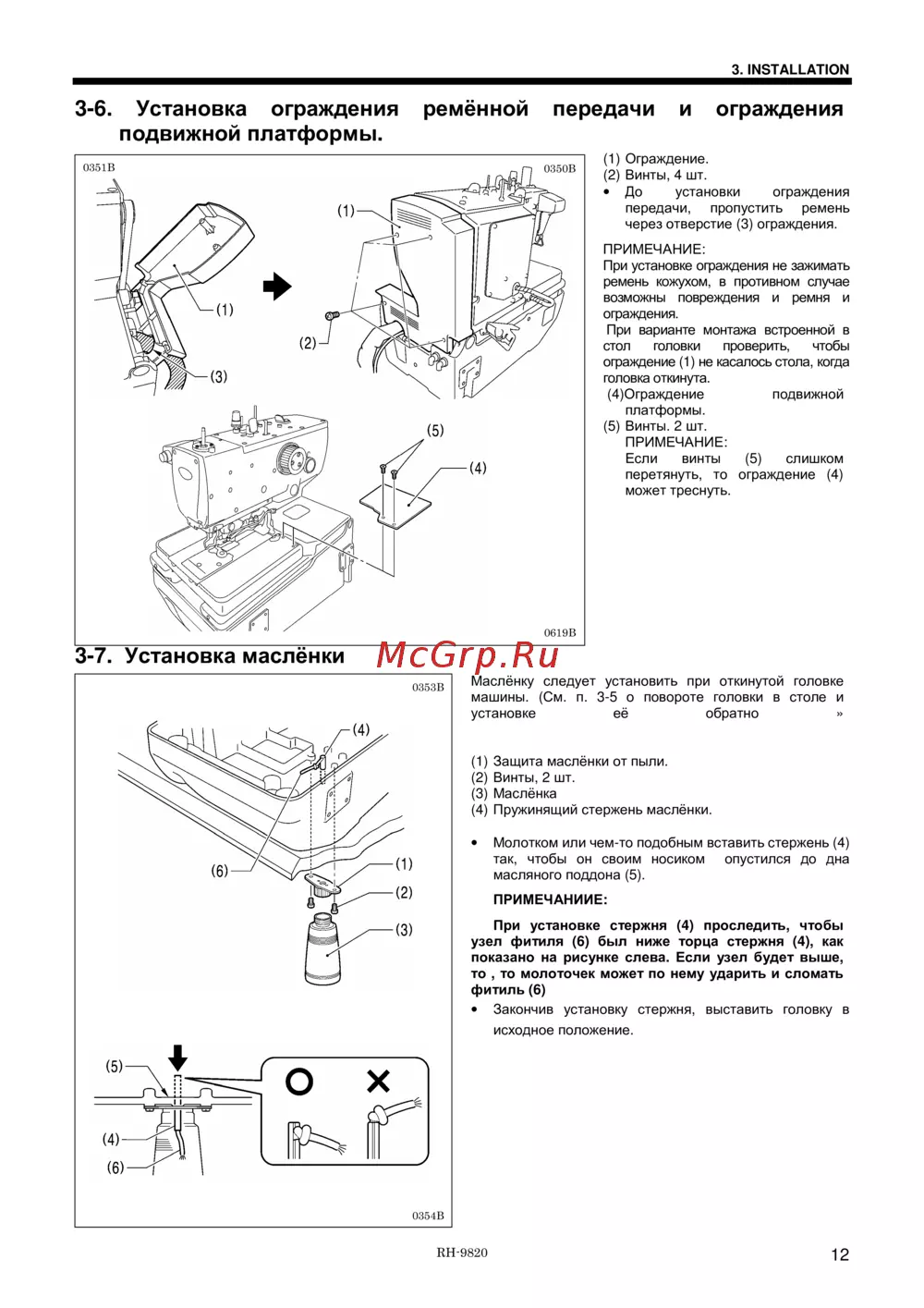 3. INSTALLATION

3-6. Установка ограждения ремённой передачи и ограждения подвижной платформы.

0351B

0350B

(1)

(1)

(2)

(3)

(5)

(4)

0619B

(1) Ограждение.
(2) Винты, 4 шт.
• До установки ограждения передачи, пропустить ремень через отверстие (3) ограждения.

ПРИМЕЧАНИЕ:
При установке ограждения не зажимать ремень кожухом, в противном случае возможны повреждения и ремня и ограждения.
При варианте монтажа встроенной в стол головки проверить, чтобы ограждение (1) не касалось стола, когда головка откинута.
(4)Ограждение подвижной платформы.
(5) Винты. 2 шт.
ПРИМЕЧАНИЕ:
Если винты (5) слишком перетянуть, то ограждение (4) может треснуть.

3-7. Установка маслёнки

McGrp.Ru

0353B

(4)

(6)

(1)

(2)

(3)

(5)

(4)

(6)

0354B

Маслёнку следует установить при откинутой головке машины. (См. п. 3-5 о повороте головки в столе и установке её обратно »

(1) Защита маслёнки от пыли.
(2) Винты, 2 шт.
(3) Маслёнка
(4) Пружинящий стержень маслёнки.

• Молотком или чем-то подобным вставить стержень (4) так, чтобы он своим носиком опустился до дна масляного поддона (5).

ПРИМЕЧАНИИЕ:

При установке стержня (4) проследить, чтобы узел фитиля (6) был ниже торца стержня (4), как показано на рисунке слева. Если узел будет выше, то , то молоточек может по нему ударить и сломать фитиль (6)
• Закончив установку стержня, выставить головку в исходное положение.

RH-9820

12