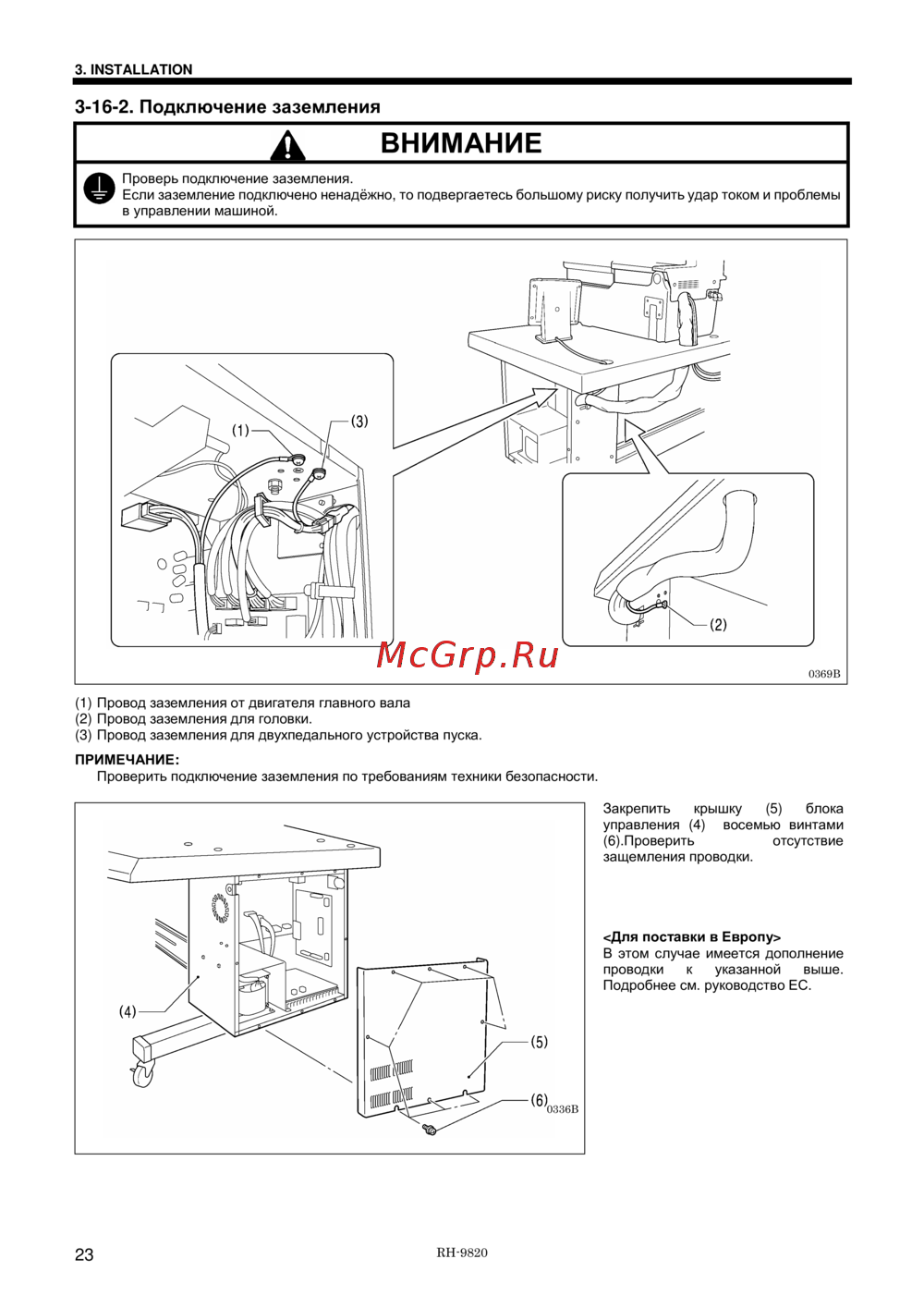 3. INSTALLATION

3-16-2. Подключение заземления

ВНИМАНИЕ

Проверь подключение заземления.
Если заземление подключено ненадёжно, то подвергаетесь большому риску получить удар током и проблемы в управлении машиной.

(1)
(3)
(2)
McGrp.Ru
0369B

(1) Провод заземления от двигателя главного вала
(2) Провод заземления для головки.
(3) Провод заземления для двухпедального устройства пуска.

ПРИМЕЧАНИЕ:
Проверить подключение заземления по требованиям техники безопасности.

(4)
(5)
(6)
0336B

Закрепить крышку (5) блока управления (4) восемью винтами (6).Проверить отсутствие защемления проводки.

<Для поставки в Европу>
В этом случае имеется дополнение проводки к указанной выше. Подробнее см. руководство ЕС.

23
RH-9820