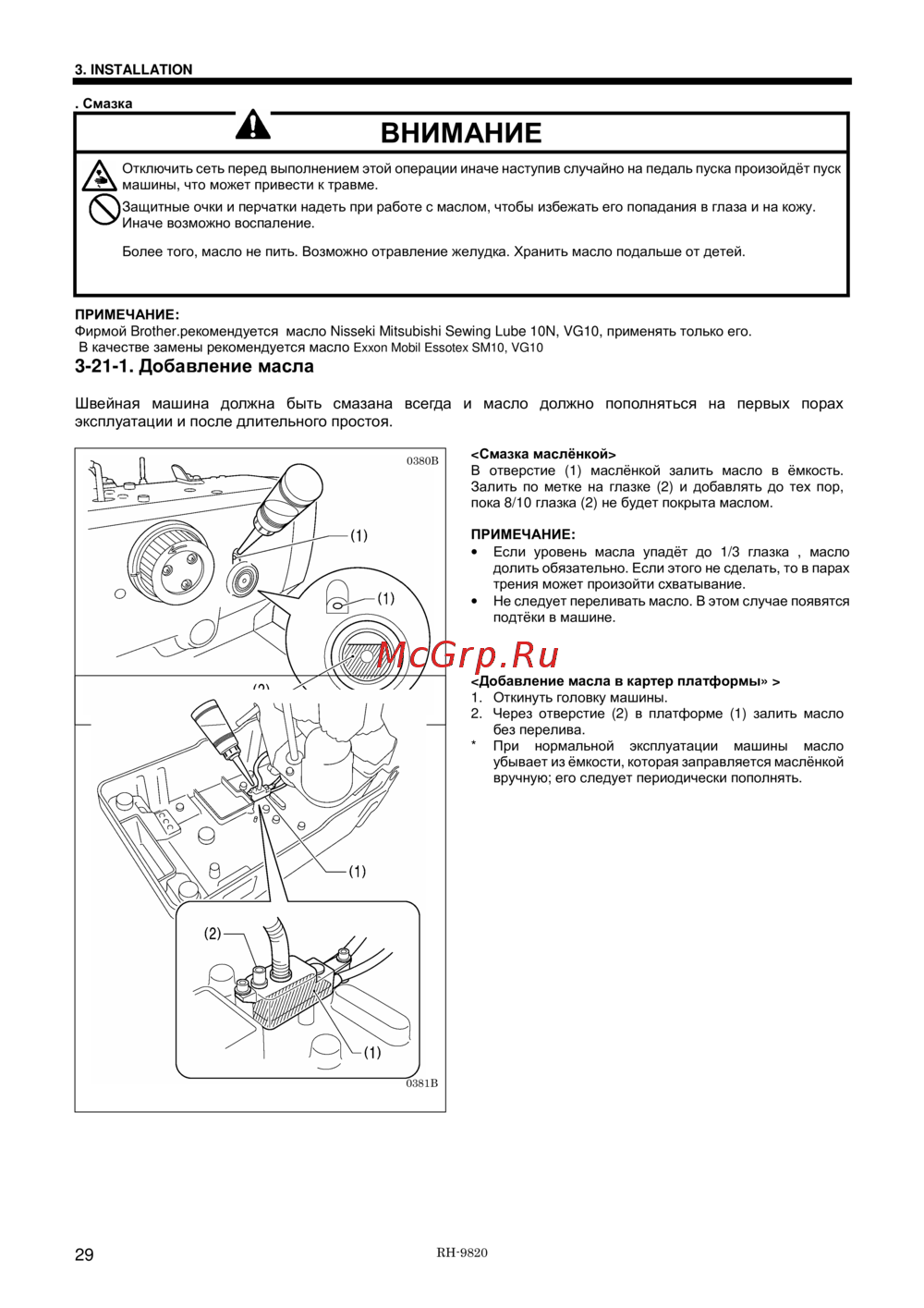 3. INSTALLATION

. Смазка

ВНИМАНИЕ

Отключить сеть перед выполнением этой операции иначе наступив случайно на педаль пуска произойдёт пуск машины, что может привести к травме.

Защитные очки и перчатки надеть при работе с маслом, чтобы избежать его попадания в глаза и на кожу. Иначе возможно воспаление.

Более того, масло не пить. Возможно отравление желудка. Хранить масло подальше от детей.

ПРИМЕЧАНИЕ:
Фирмой Brother.рекомендуется масло Nisseki Mitsubishi Sewing Lube 10N, VG10, применять только его.
В качестве замены рекомендуется масло Exxon Mobil Essotex SM10, VG10

3-21-1. Добавление масла

Швейная машина должна быть смазана всегда и масло должно пополняться на первых порах эксплуатации и после длительного простоя.

0380B

(1)

(1)

(2)

(1)

(2)

(1)

0381B

<Смазка маслёнкой>
В отверстие (1) маслёнкой залить масло в ёмкость. Залить по метке на глазке (2) и добавлять до тех пор, пока 8/10 глазка (2) не будет покрыта маслом.

ПРИМЕЧАНИЕ:
• Если уровень масла упадёт до 1/3 глазка , масло долить обязательно. Если этого не сделать, то в парах трения может произойти схватывание.
• Не следует переливать масло. В этом случае появятся подтёки в машине.

McGrp.Ru

<Добавление масла в картер платформы» >
1. Откинуть головку машины.
2. Через отверстие (2) в платформе (1) залить масло без перелива.
* При нормальной эксплуатации машины масло убывает из ёмкости, которая заправляется маслёнкой вручную; его следует периодически пополнять.

29

RH-9820