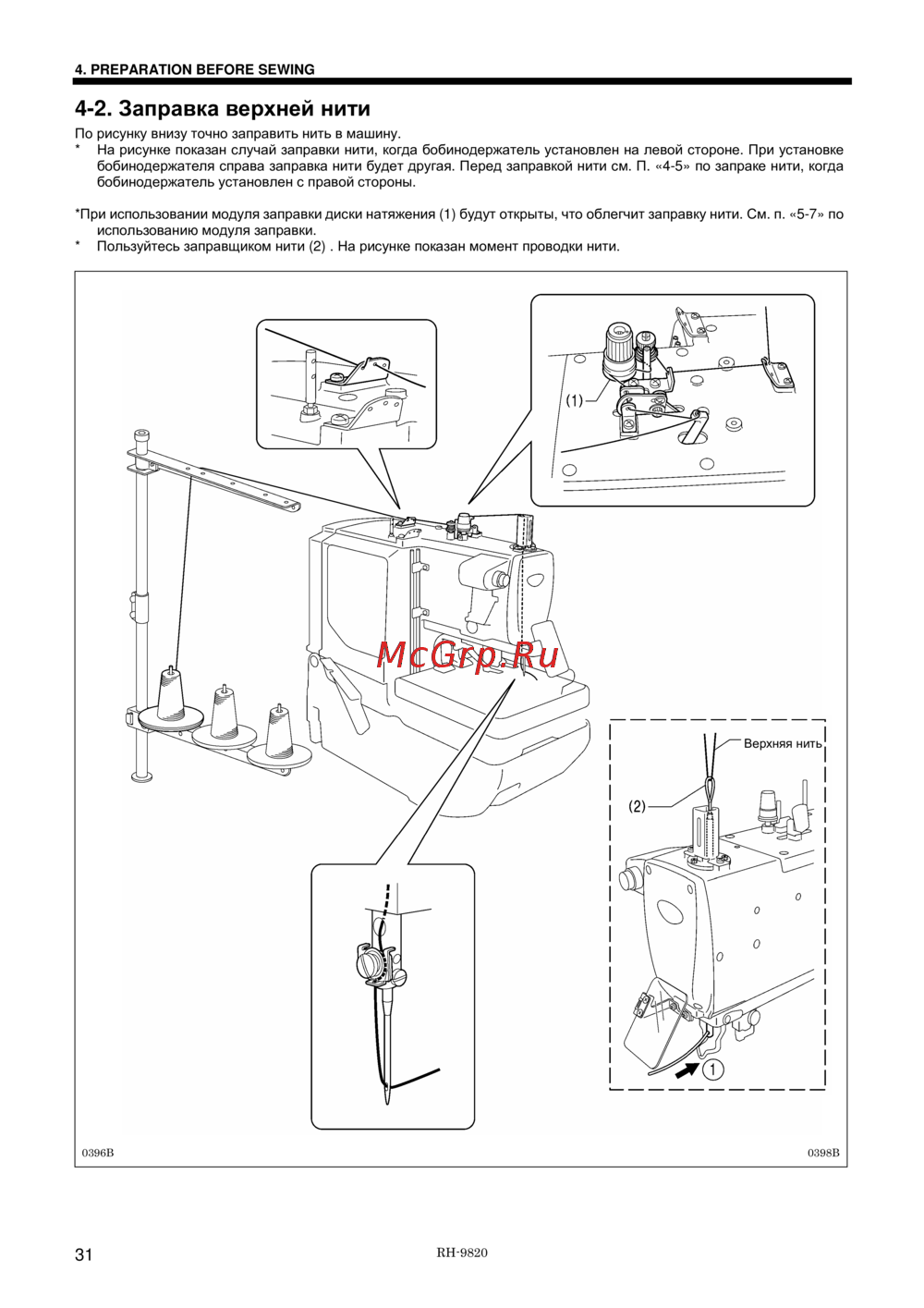 4. PREPARATION BEFORE SEWING

4-2. Заправка верхней нити

По рисунку внизу точно заправить нить в машину.
* На рисунке показан случай заправки нити, когда бобинодержатель установлен на левой стороне. При установке бобинодержателя справа заправка нити будет другая. Перед заправкой нити см. П. «4-5» по запраке нити, когда бобинодержатель установлен с правой стороны.

*При использовании модуля заправки диски натяжения (1) будут открыты, что облегчит заправку нити. См. п. «5-7» по использованию модуля заправки.
* Пользуйтесь заправщиком нити (2) . На рисунке показан момент проводки нити.

(1)

McGrp.Ru

Верхняя нить

(2)

1

0396B

0398B

31

RH-9820