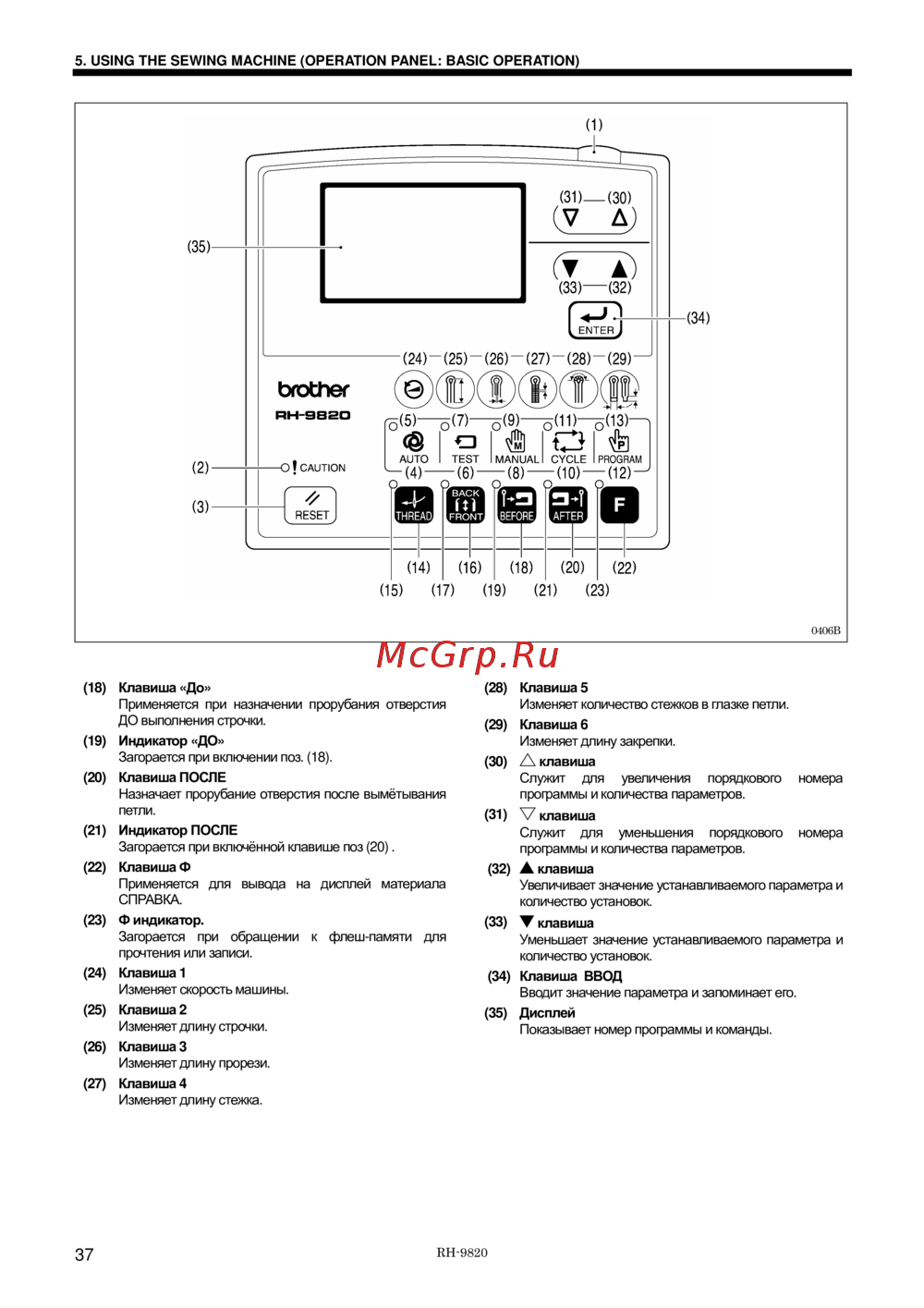 5. USING THE SEWING MACHINE (OPERATION PANEL: BASIC OPERATION)

(1)
(31) (30)
(35)
(33) (32)
ENTER
(34)
(24) (25) (26) (27) (28) (29)
brother
RH-9820
(5) (7) (9) (11) (13)
AUTO TEST MANUAL CYCLE PROGRAM
(2) CAUTION
(4) (6) (8) (10) (12)
(3)
RESET
THREAD
BACK FRONT
BEFORE
AFTER
F
(14) (16) (18) (20) (22)
(15) (17) (19) (21) (23)

0406B

McGrp.Ru

(18) Клавиша «До»
Применяется при назначении прорубания отверстия ДО выполнения строчки.

(19) Индикатор «ДО»
Загорается при включении поз. (18).

(20) Клавиша ПОСЛЕ
Назначает прорубание отверстия после вымётывания петли.

(21) Индикатор ПОСЛЕ
Загорается при включённой клавише поз (20) .

(22) Клавиша Ф
Применяется для вывода на дисплей материала СПРАВКА.

(23) Ф индикатор.
Загорается при обращении к флеш-памяти для прочтения или записи.

(24) Клавиша 1
Изменяет скорость машины.

(25) Клавиша 2
Изменяет длину строчки.

(26) Клавиша 3
Изменяет длину прорези.

(27) Клавиша 4
Изменяет длину стежка.

(28) Клавиша 5
Изменяет количество стежков в глазке петли.

(29) Клавиша 6
Изменяет длину закрепки.

(30) △ клавиша
Служит для увеличения порядкового номера программы и количества параметров.

(31) ▽ клавиша
Служит для уменьшения порядкового номера программы и количества параметров.

(32) ▲ клавиша
Увеличивает значение устанавливаемого параметра и количество установок.

(33) ▼ клавиша
Уменьшает значение устанавливаемого параметра и количество установок.

(34) Клавиша ВВОД
Вводит значение параметра и запоминает его.

(35) Дисплей
Показывает номер программы и команды.

37
RH-9820