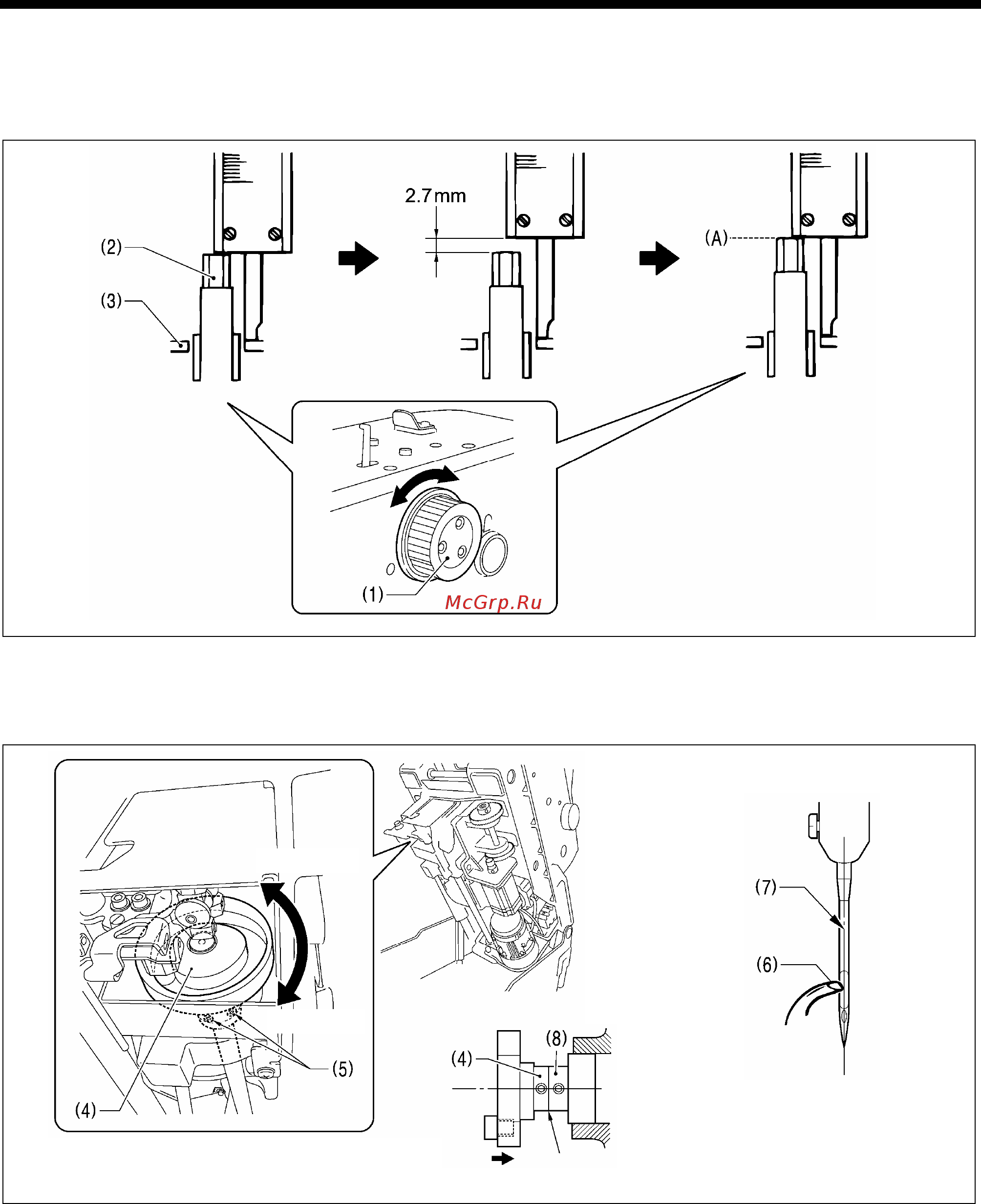 (2)
(3)
2.7 mm
(A)
(1)
McGrp.Ru

(4)
(5)
(4)
(8)
(7)
(6)